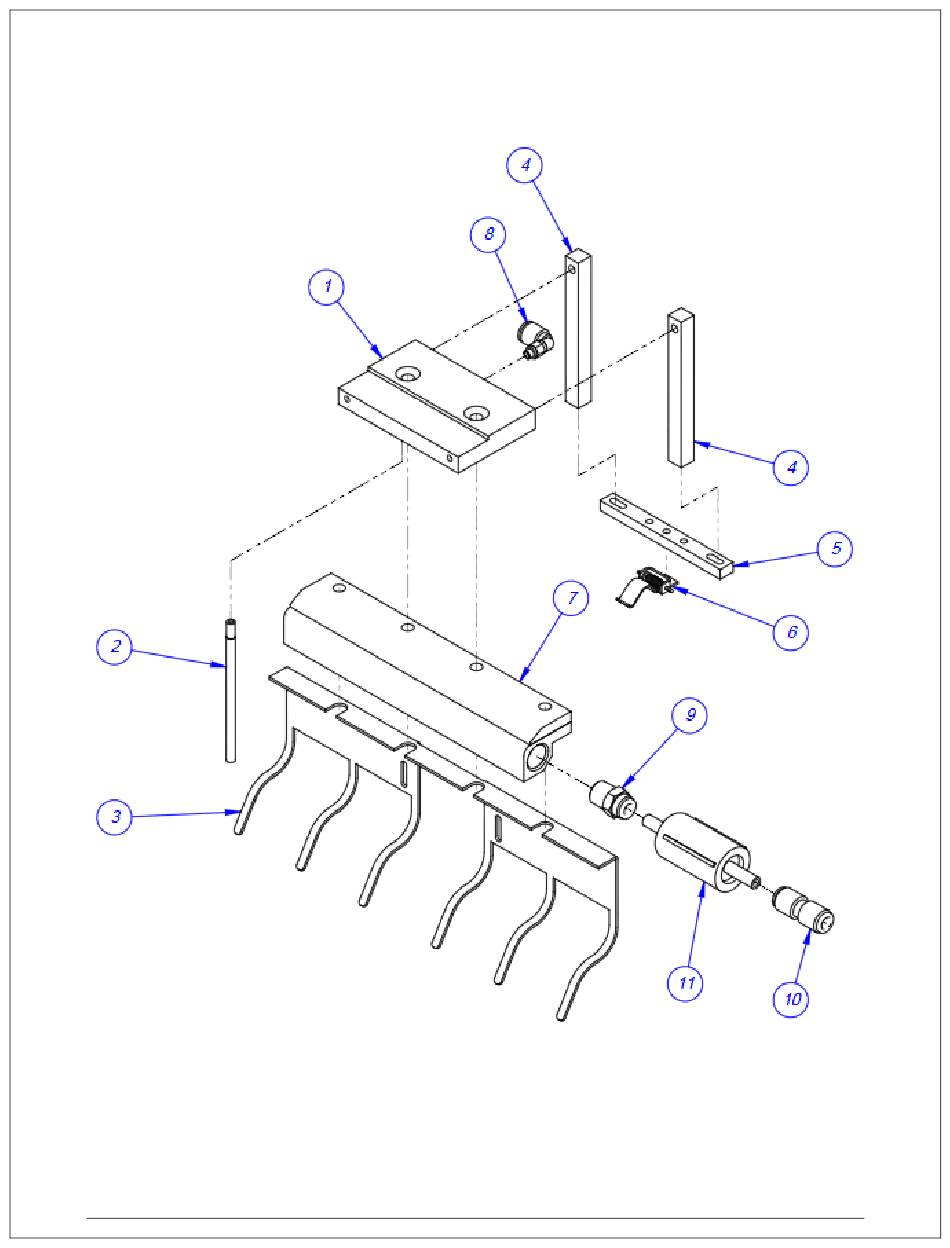 4
8
1
4
5
6
7
2
9
3
11
10