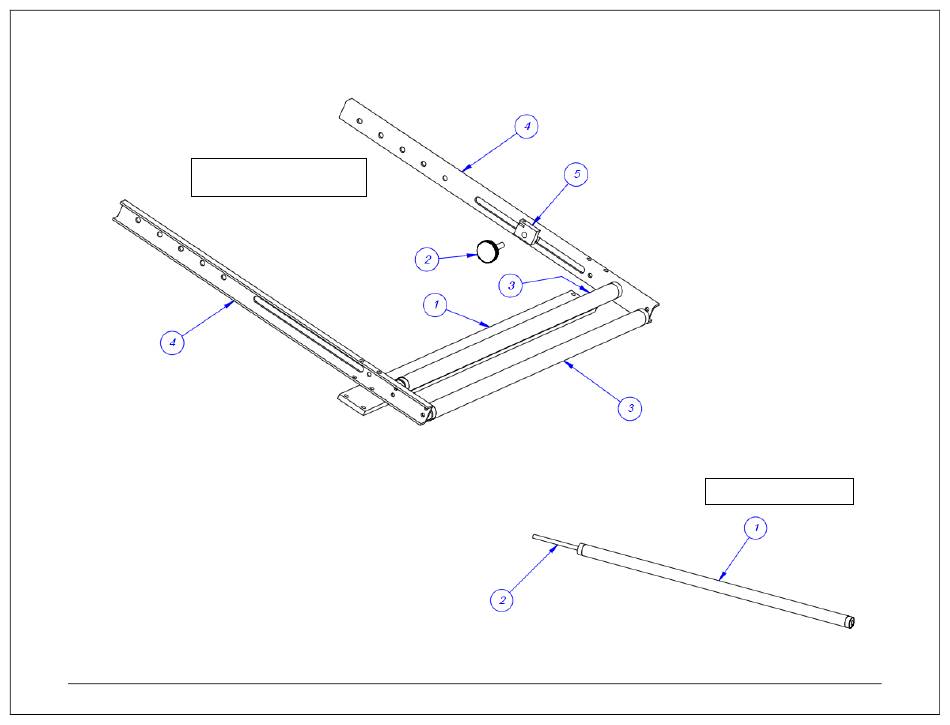 4
5
2
3
1
4
3
1
2