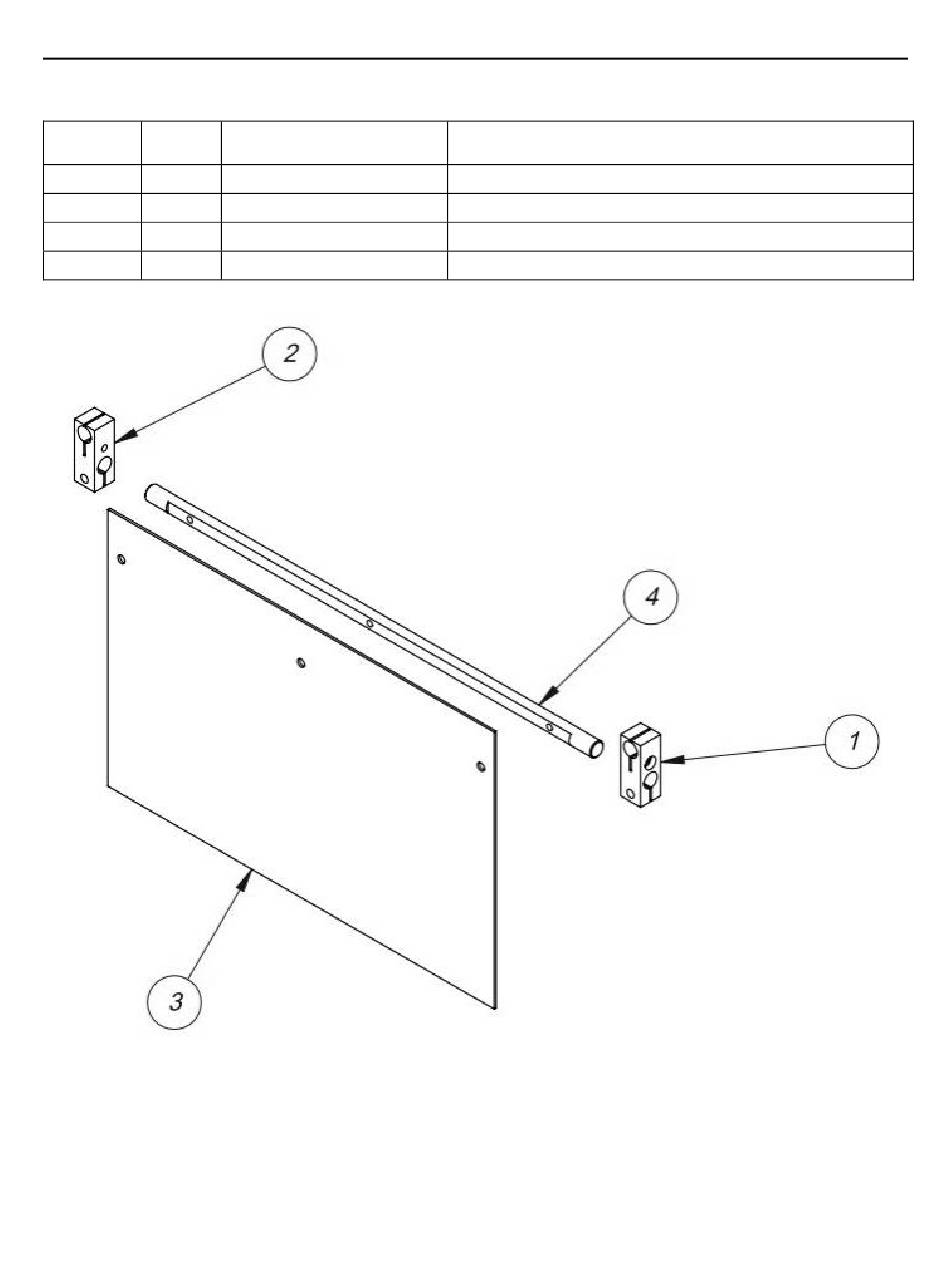 2

4

1

3