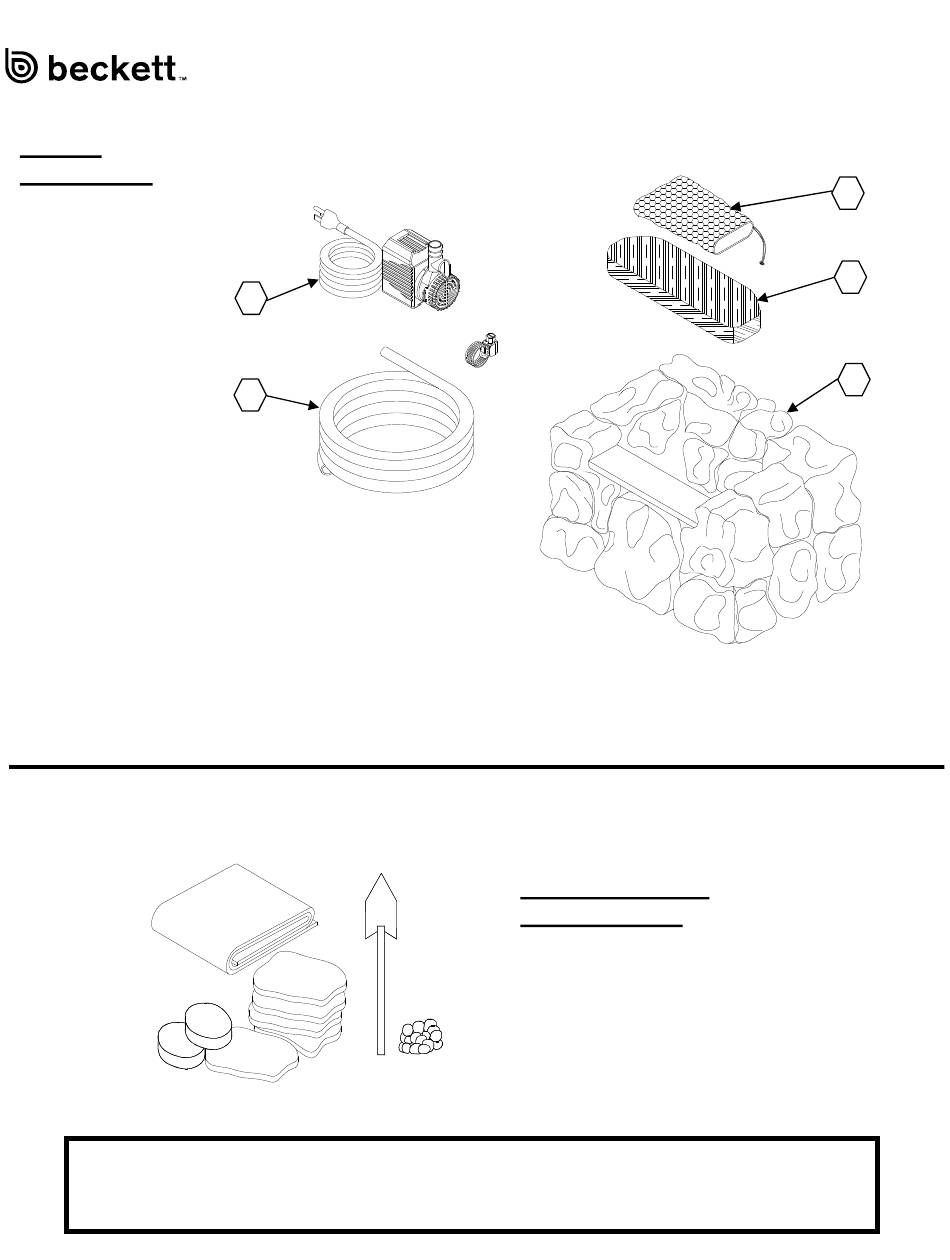 beckett™