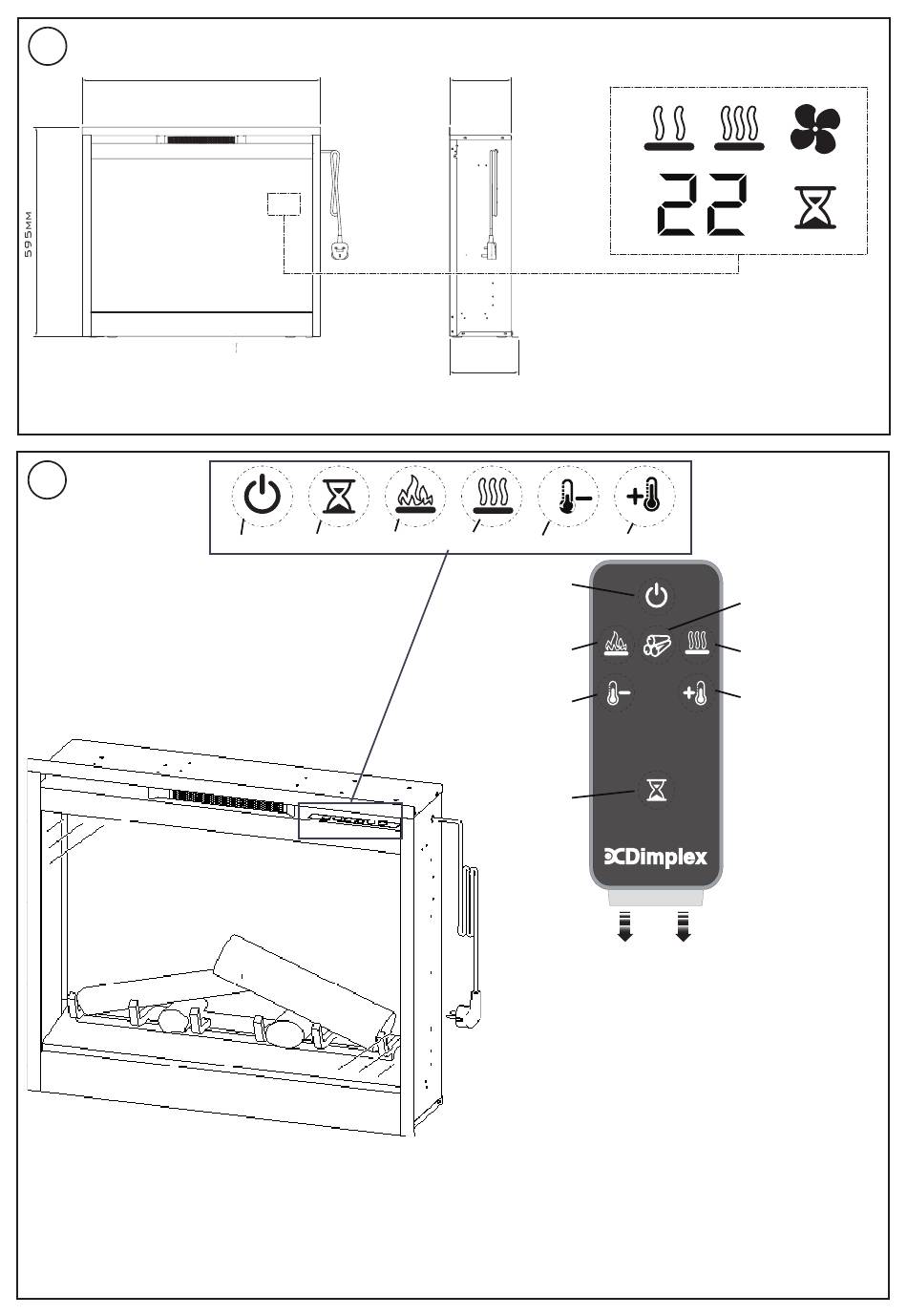 595MM

22

Dimplex