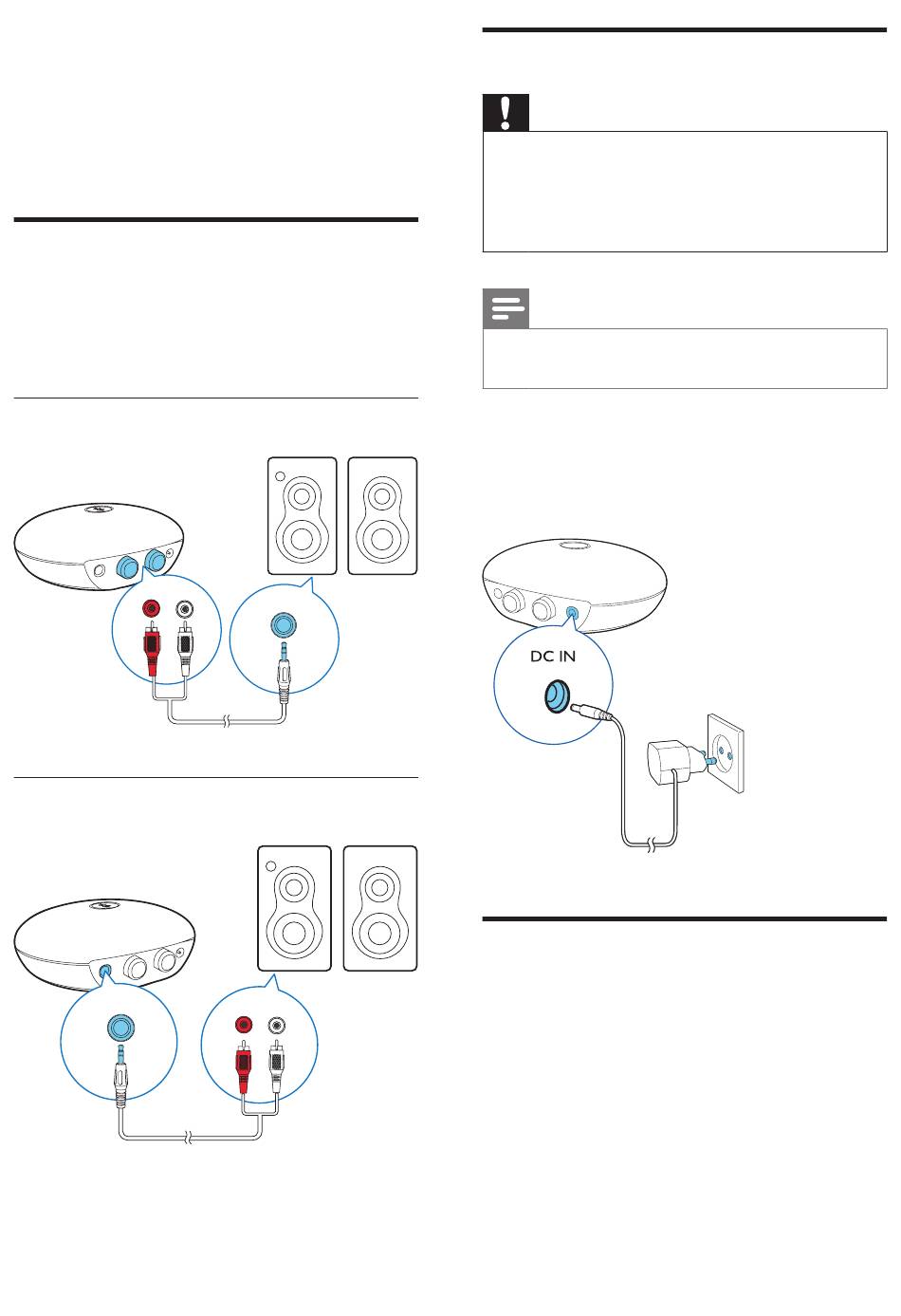 DC IN