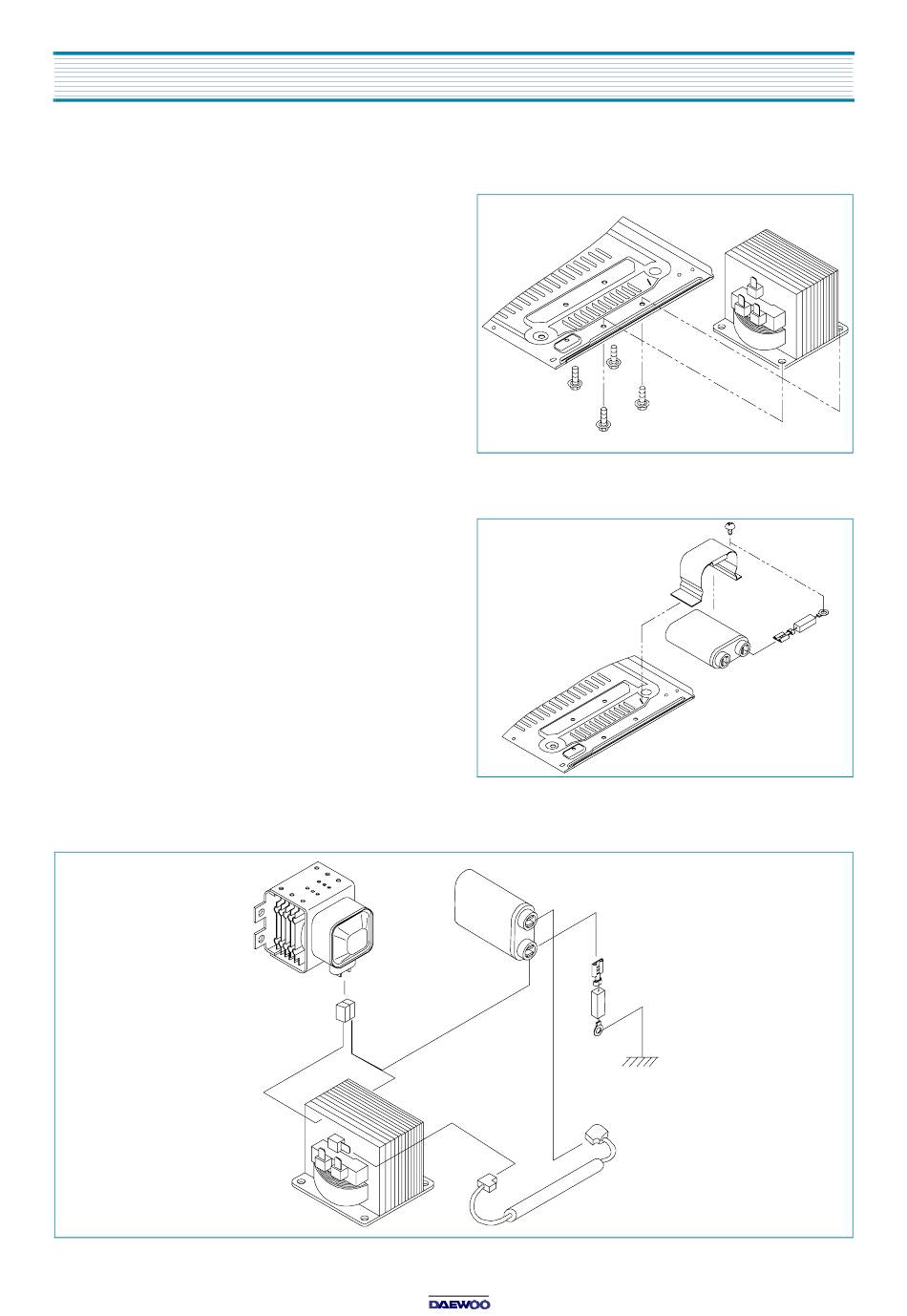 DAEWOO