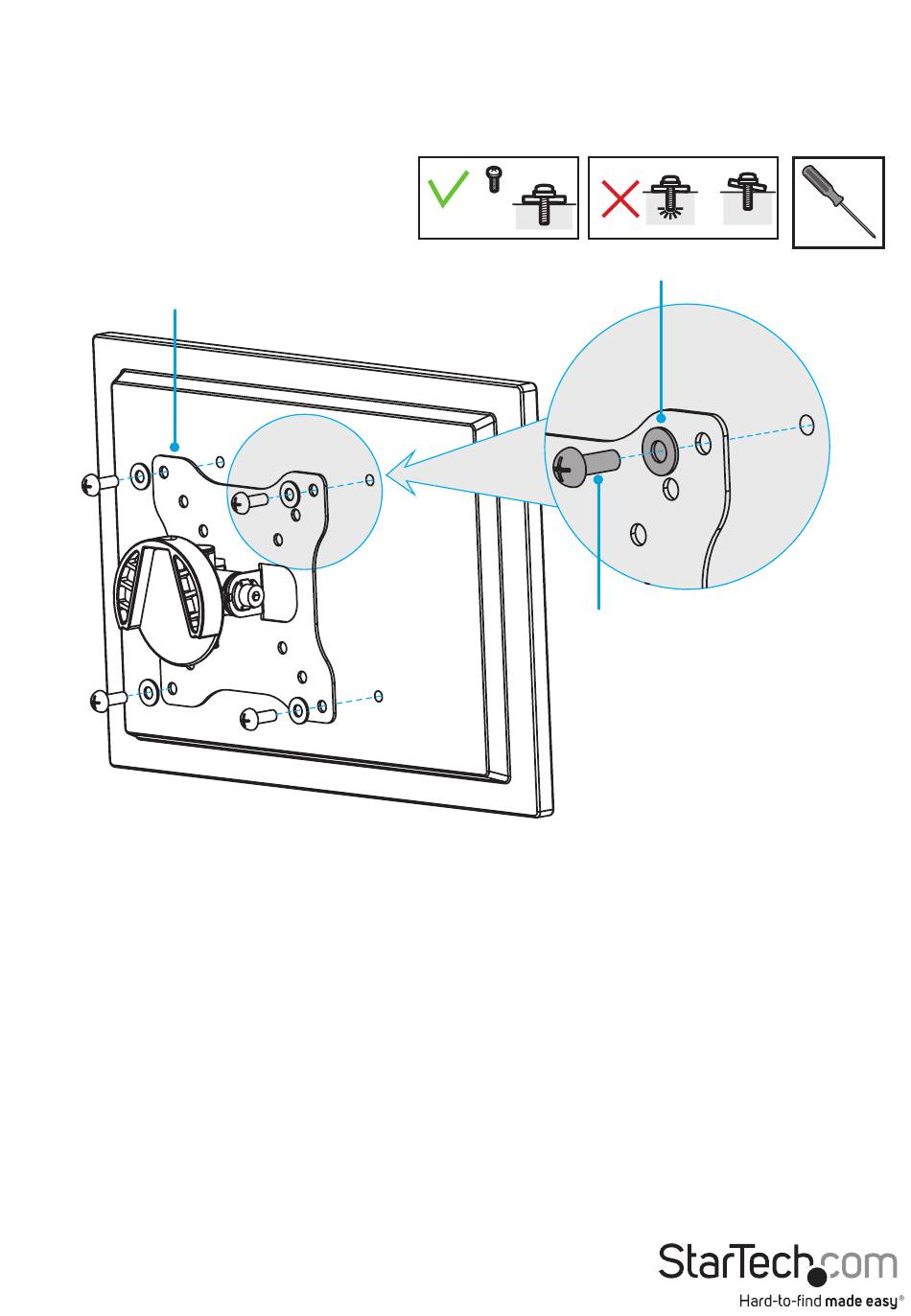 StarTech.com
Hard-to-find made easy®