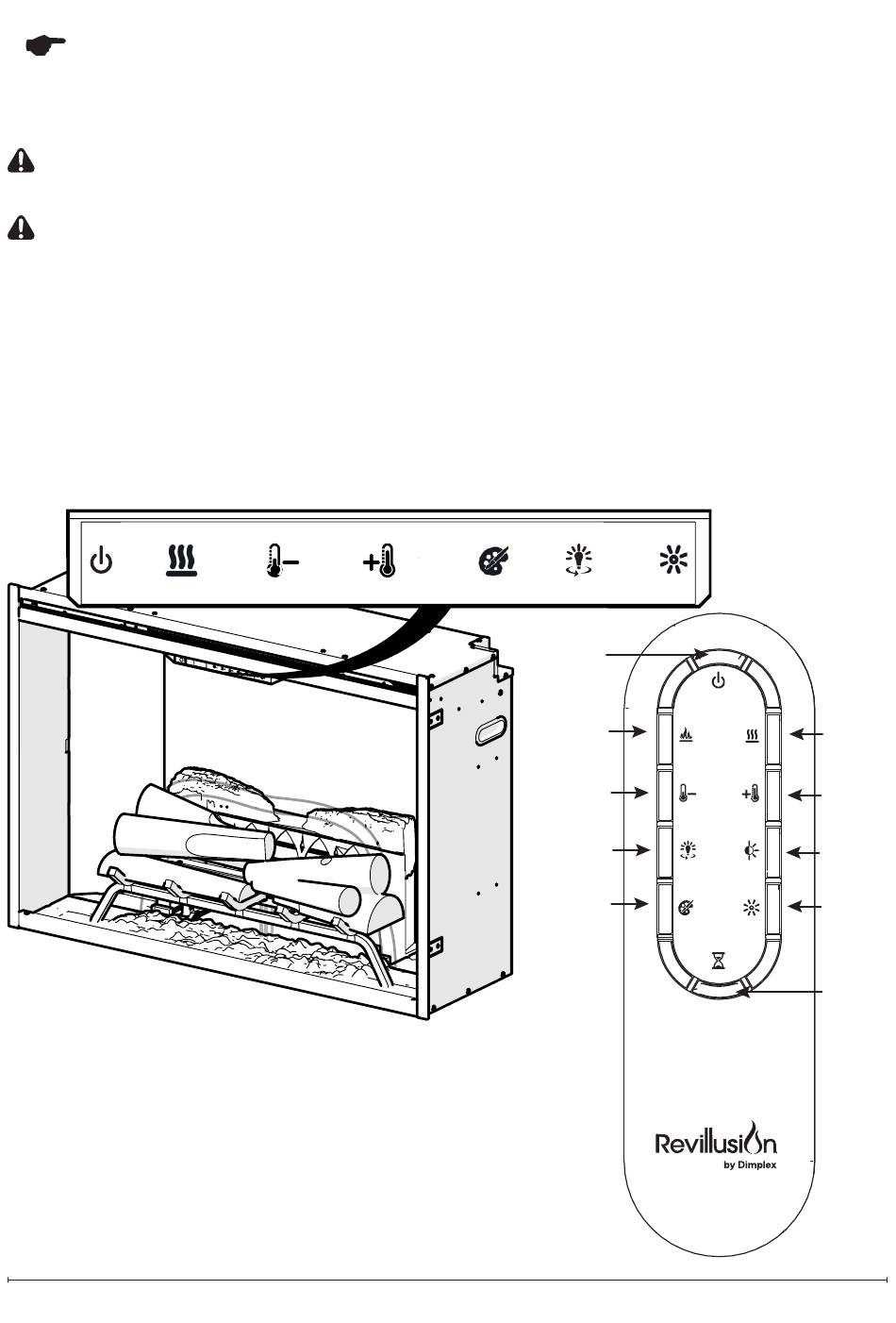 Revillusion
by Dimplex