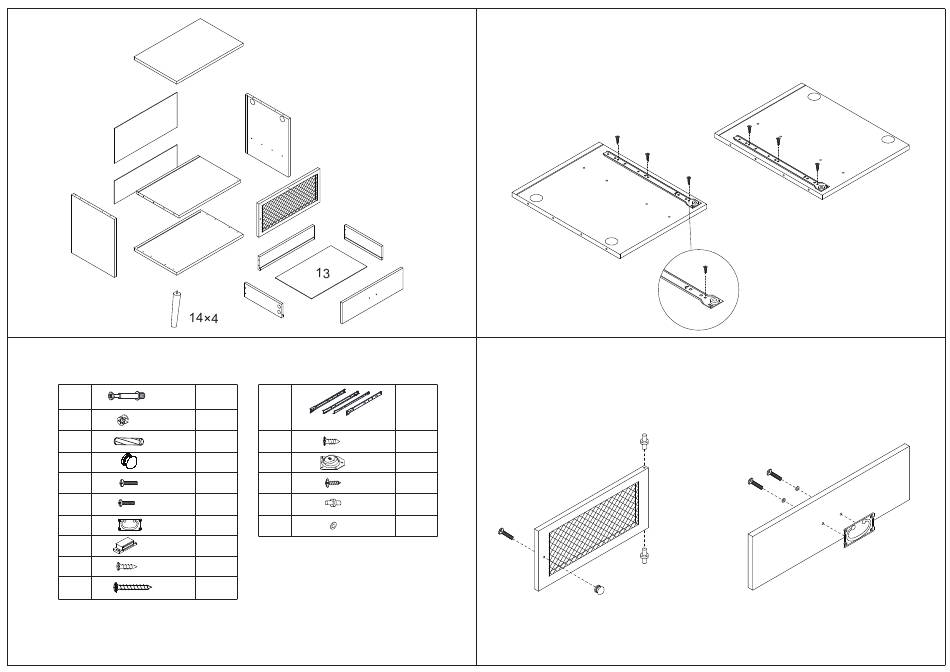 13

14×4