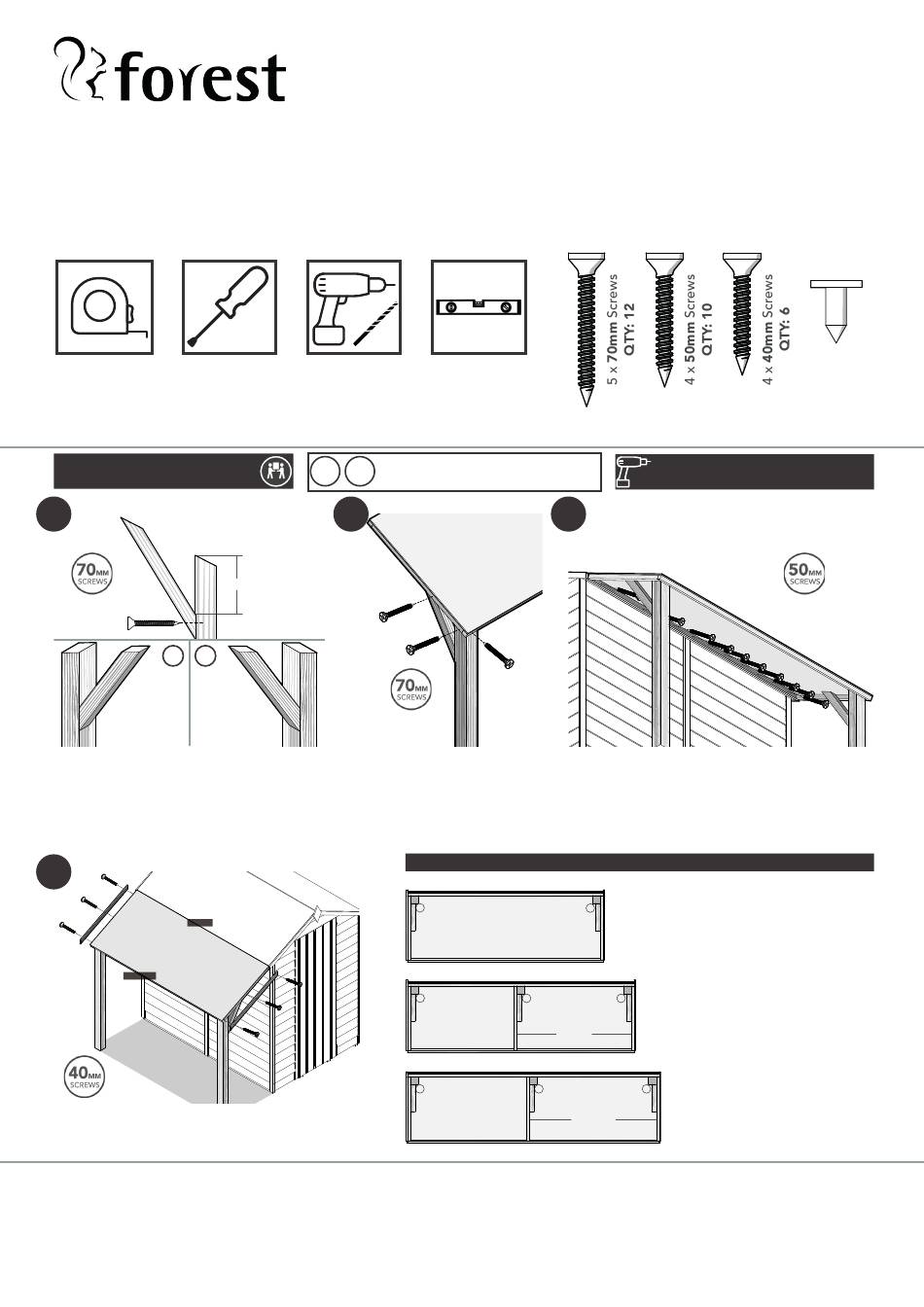 forest

5 x 70mm Screws
QTY: 12

4 x 50mm Screws
QTY: 10

4 x 40mm Screws
QTY: 6

70MM SCREWS

70MM SCREWS

50MM SCREWS

40MM SCREWS