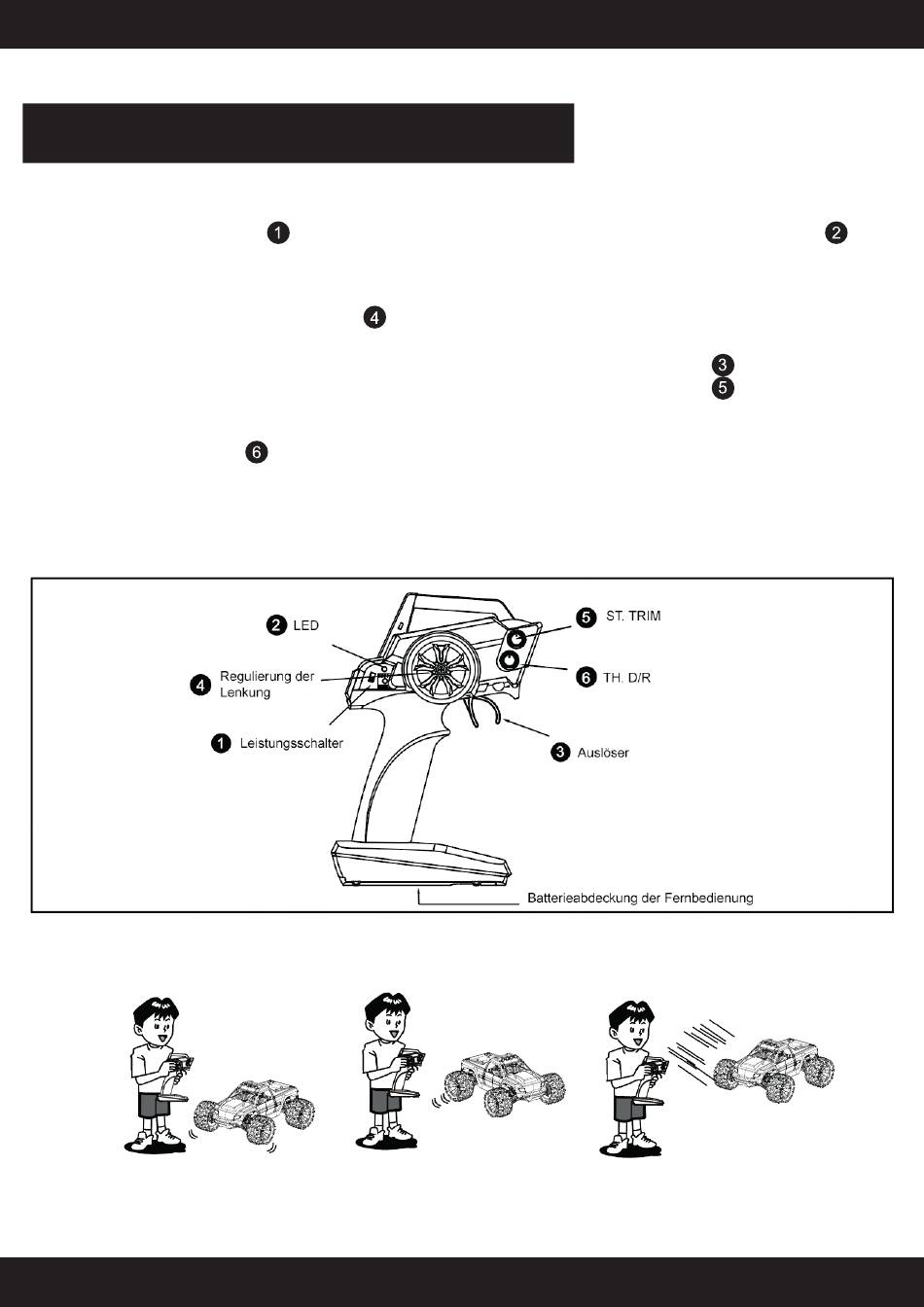 1

2

4

3

5

6

2 LED

4 Regulierung der Lenkung

1 Leistungsschalter

5 ST. TRIM

6 TH. D/R

3 Auslöser

Batterieabdeckung der Fernbedienung