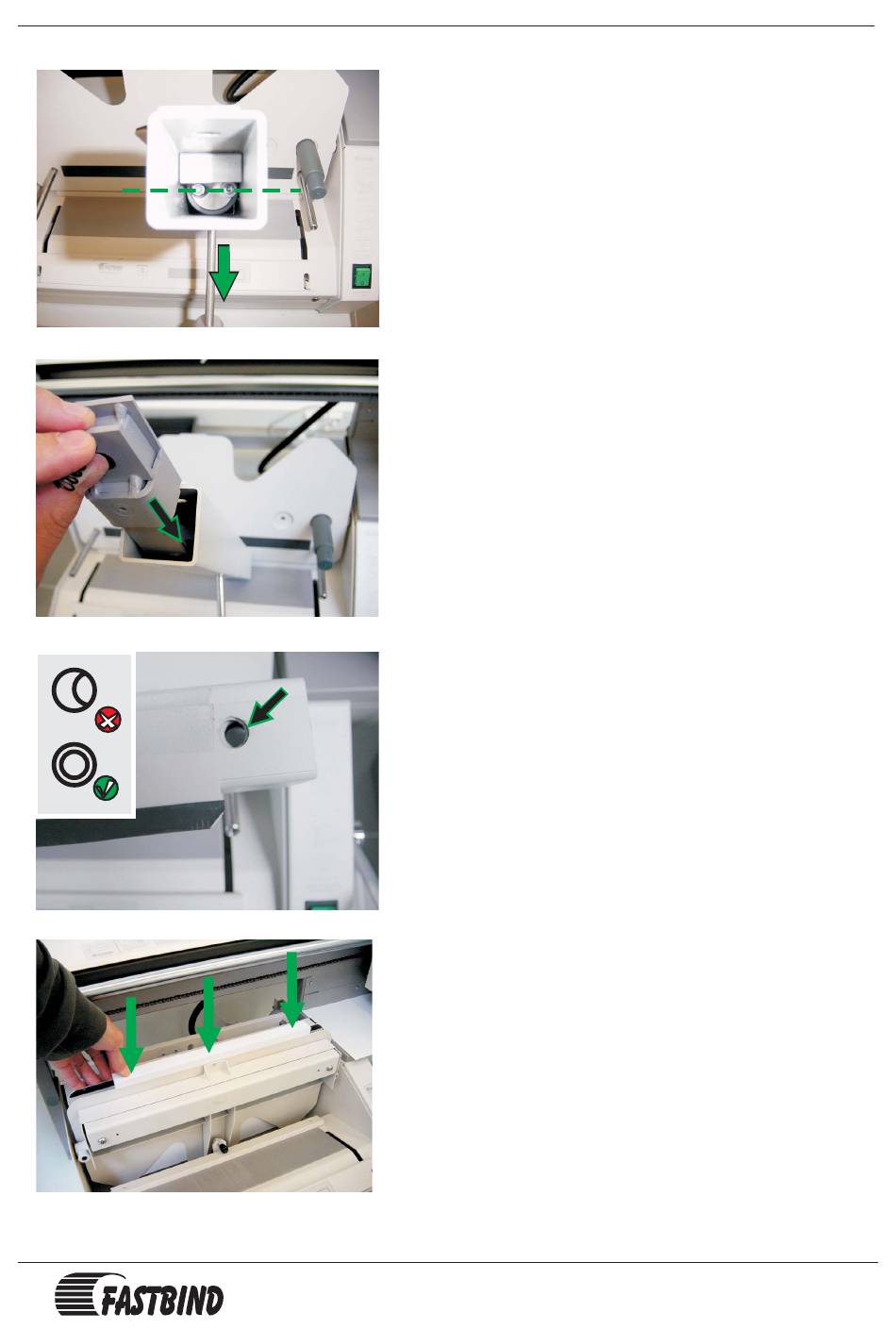 FASTBIND