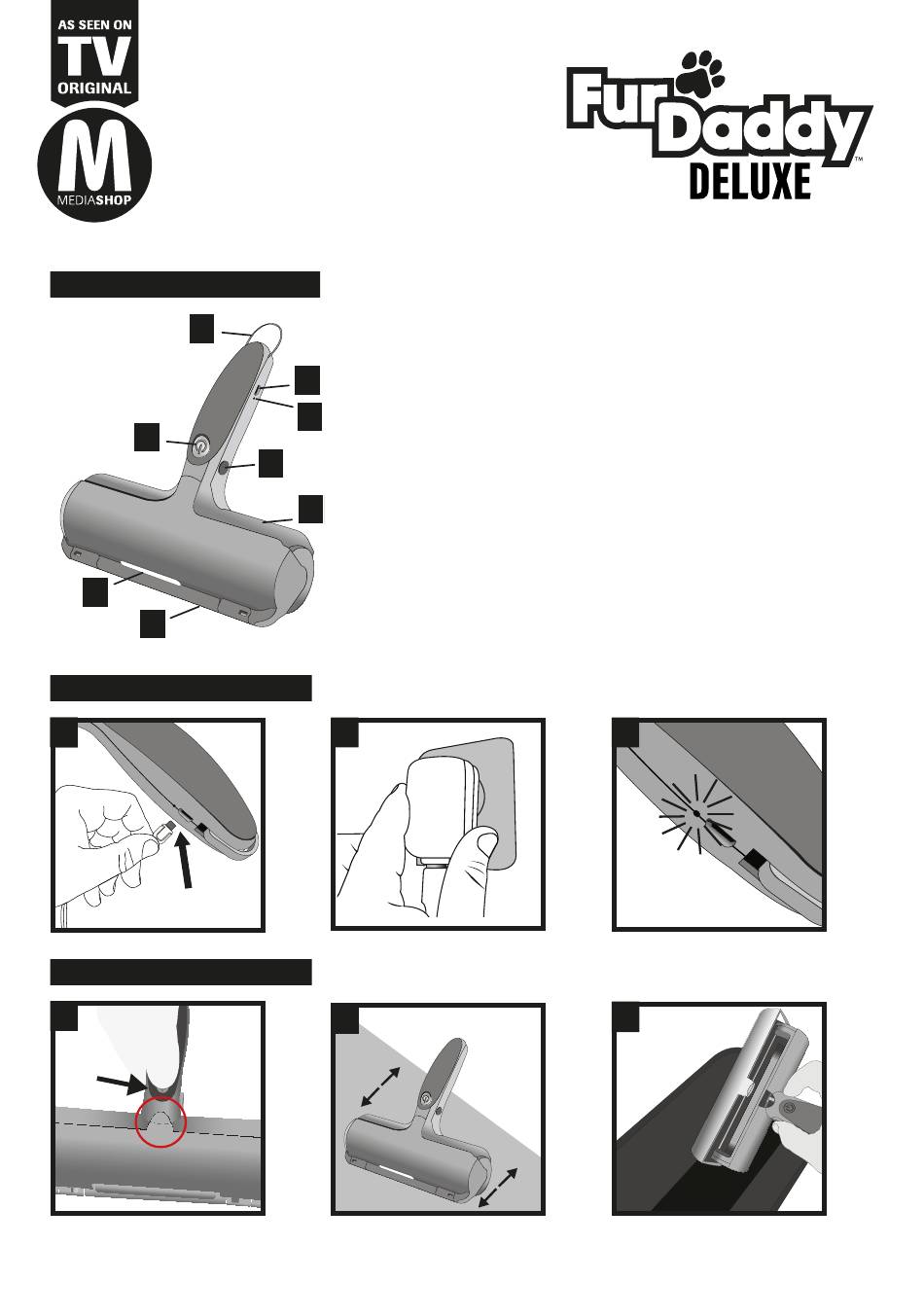 AS SEEN ON TV ORIGINAL

M MEDIASHOP

Fur Daddy™ DELUXE