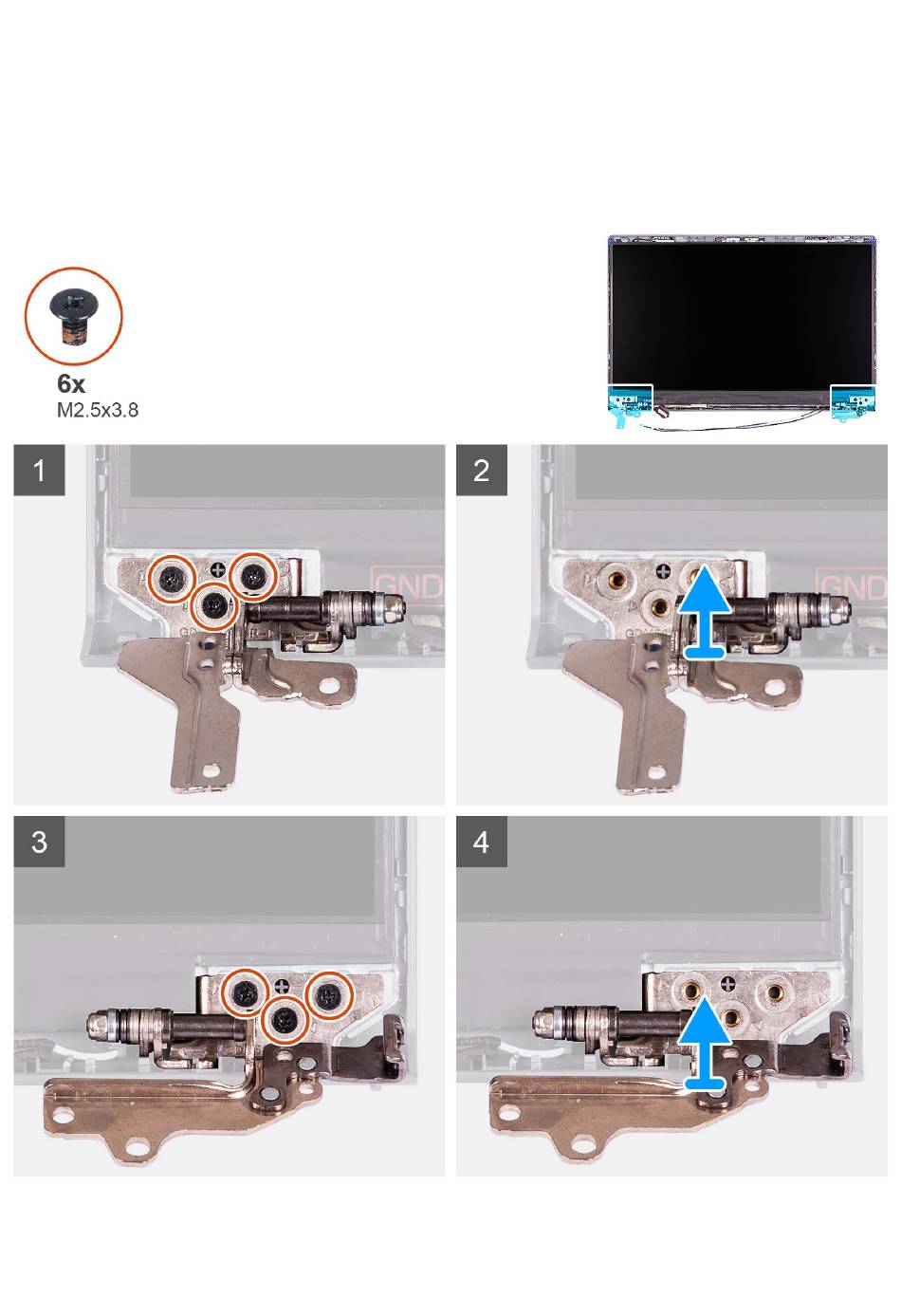 6x
M2.5x3.8

1

GND

2

GND

3

4