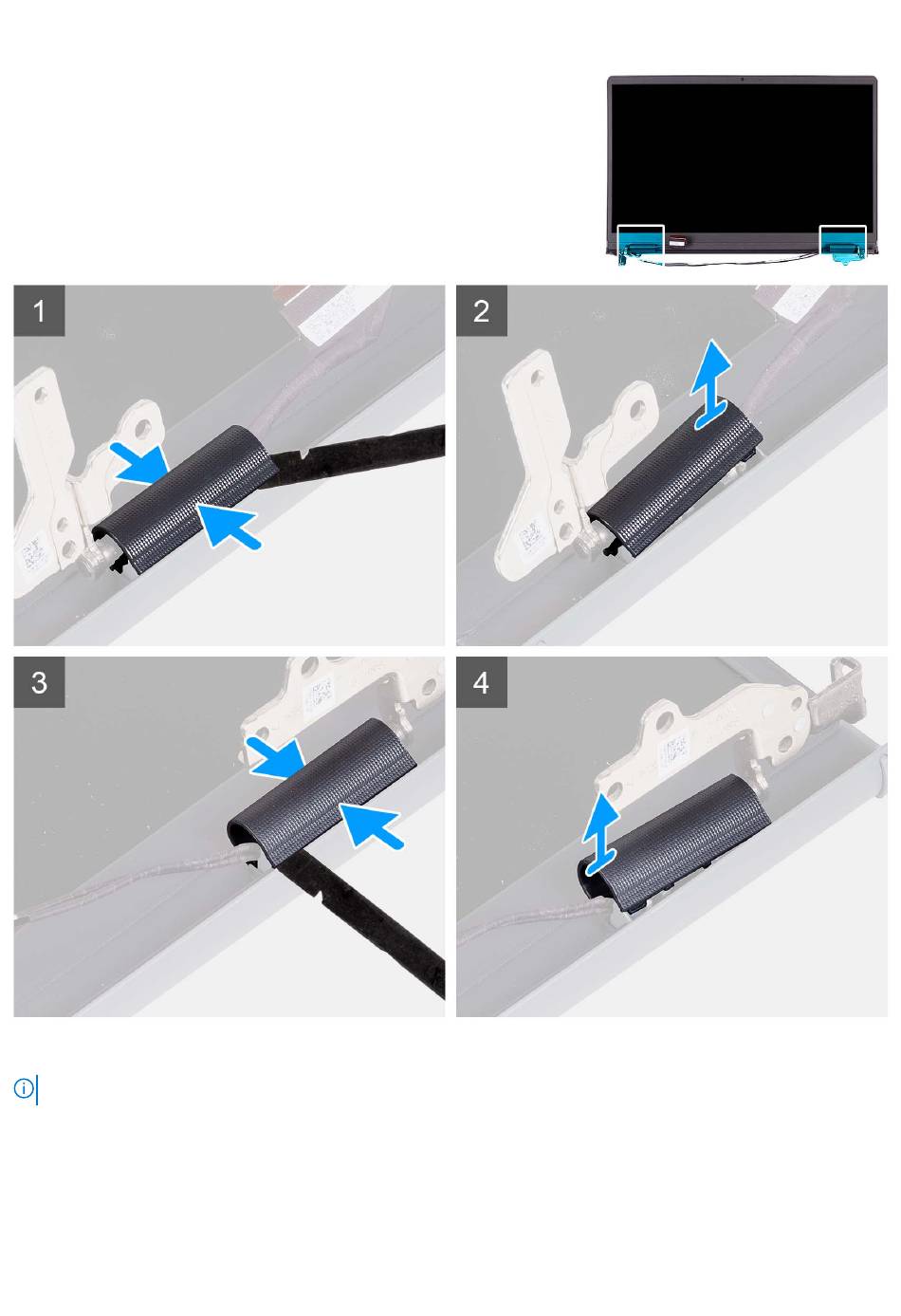 1

2

3

4