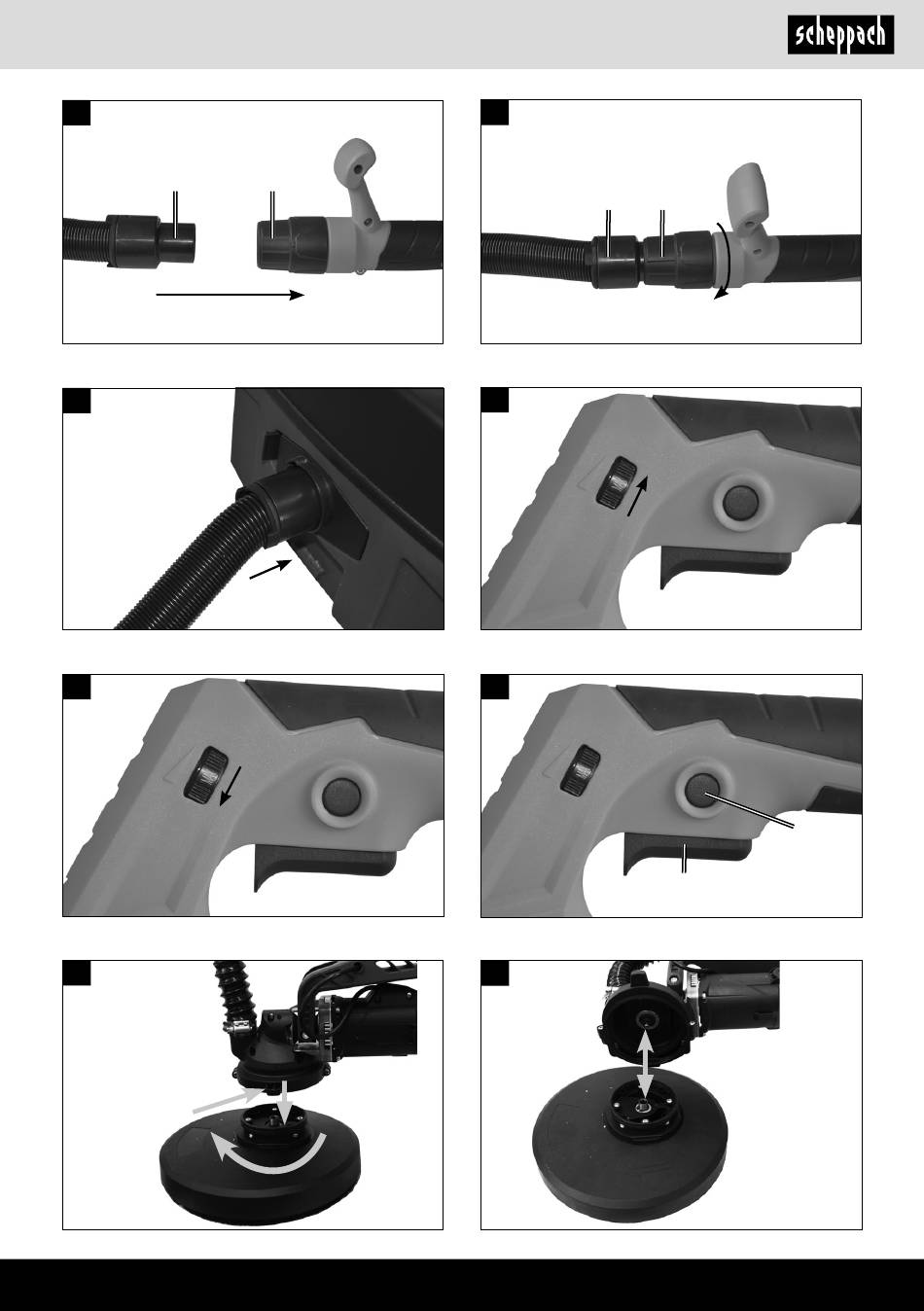 scheppach