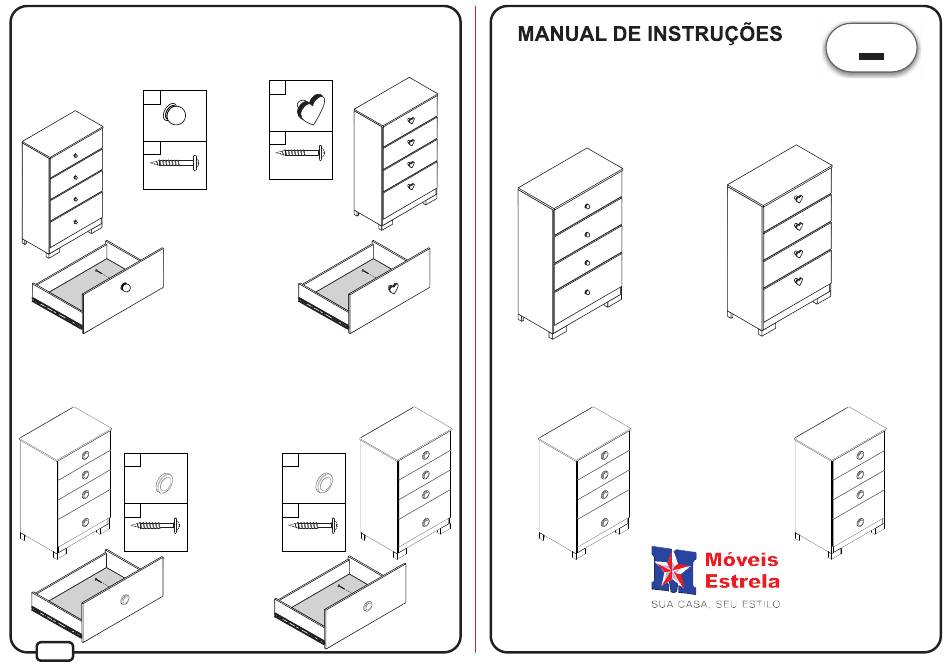 MANUAL DE INSTRUÇÕES

Móveis Estrela

SUA CASA, SEU ESTILO