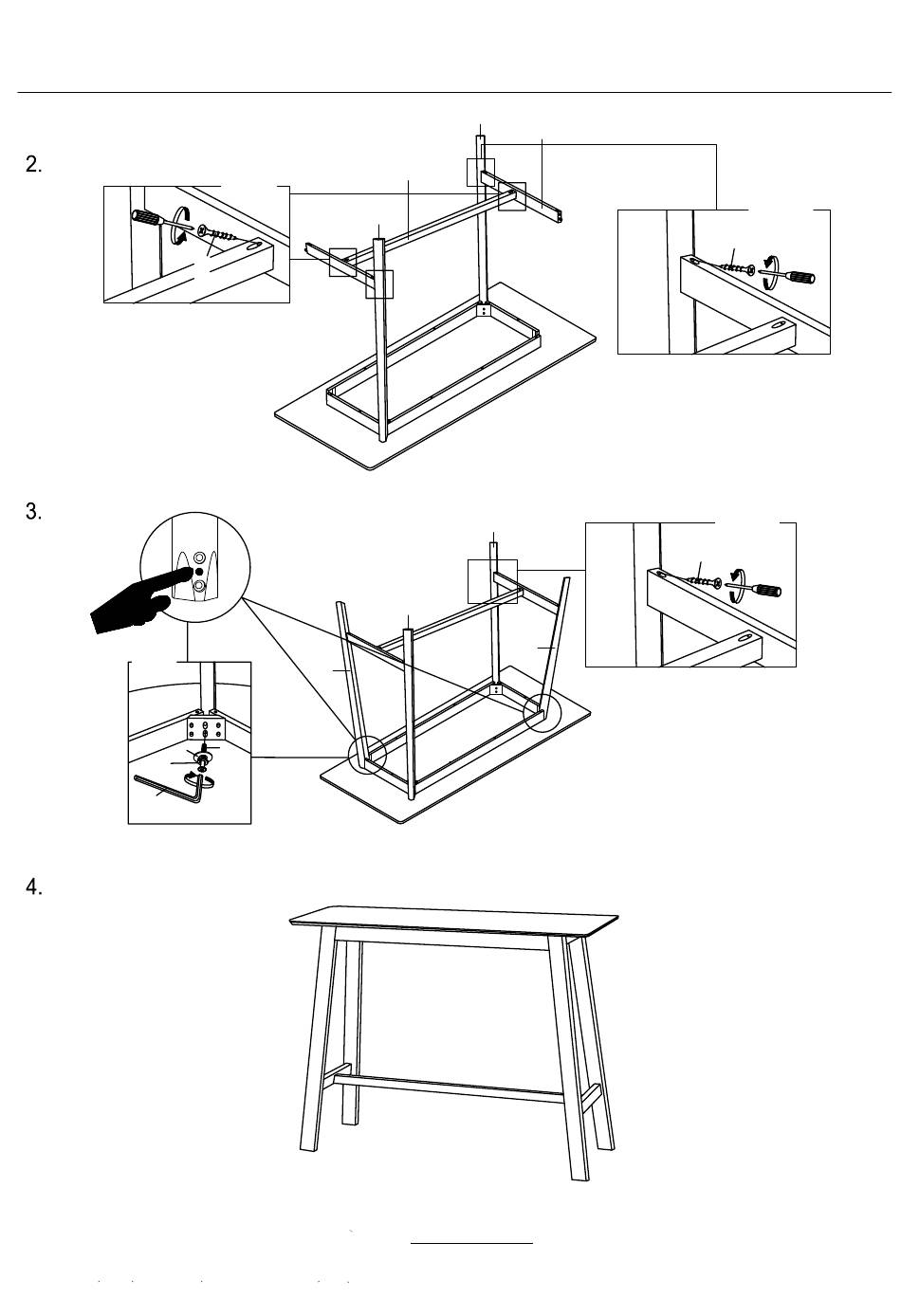 2.

3.

4.