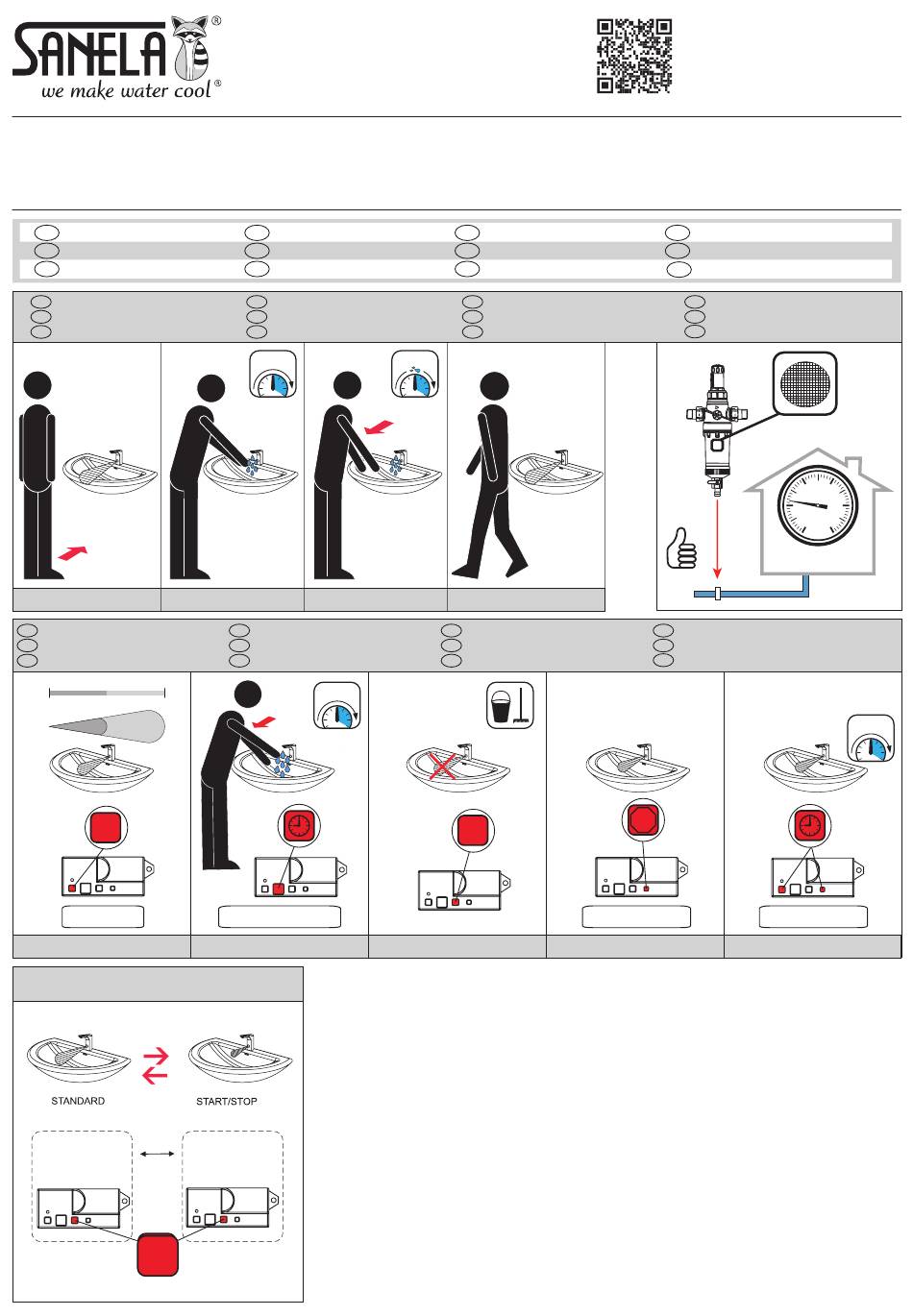 SANELA®
we make water cool®

STANDARD

START/STOP