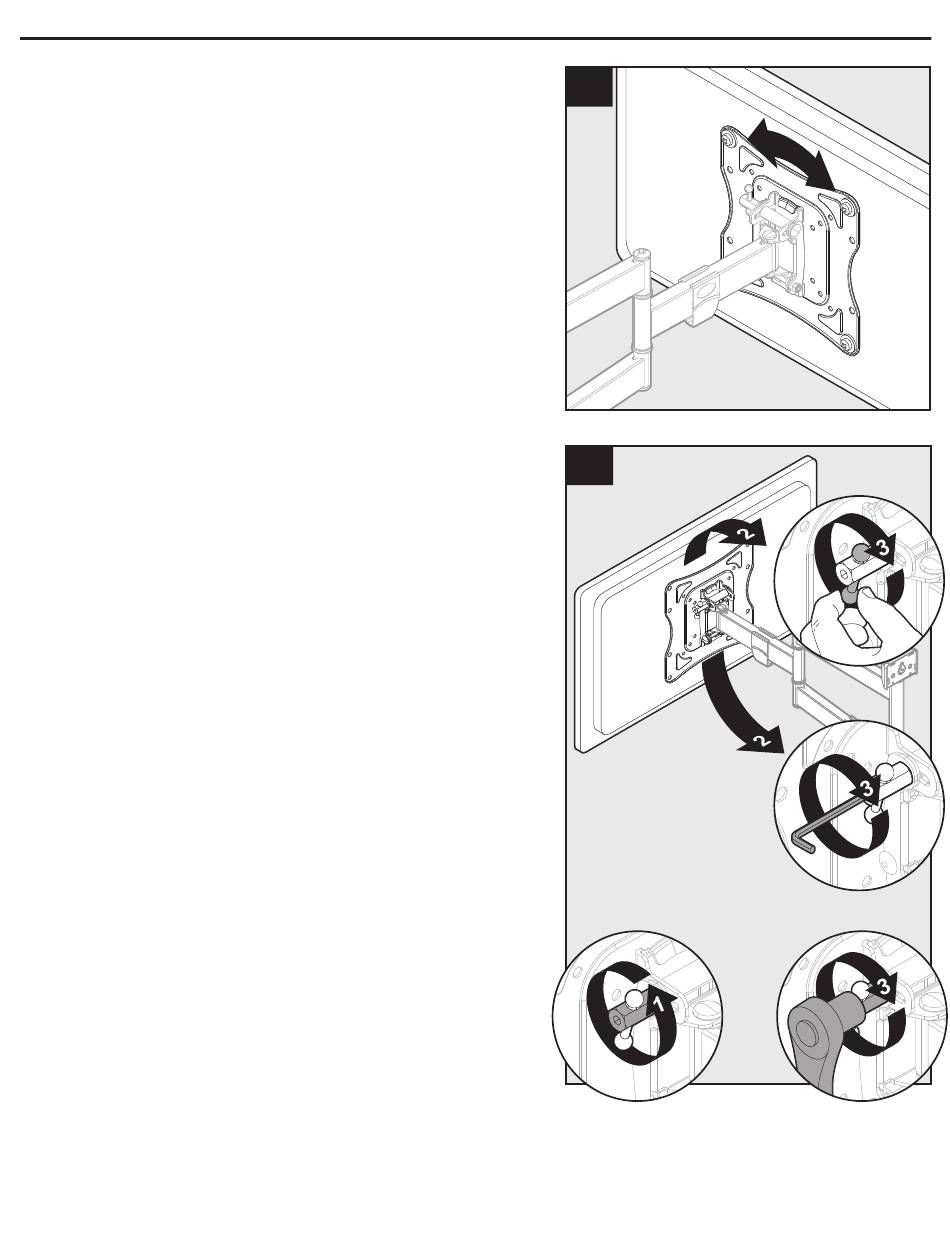 2
3
2
3
1
3