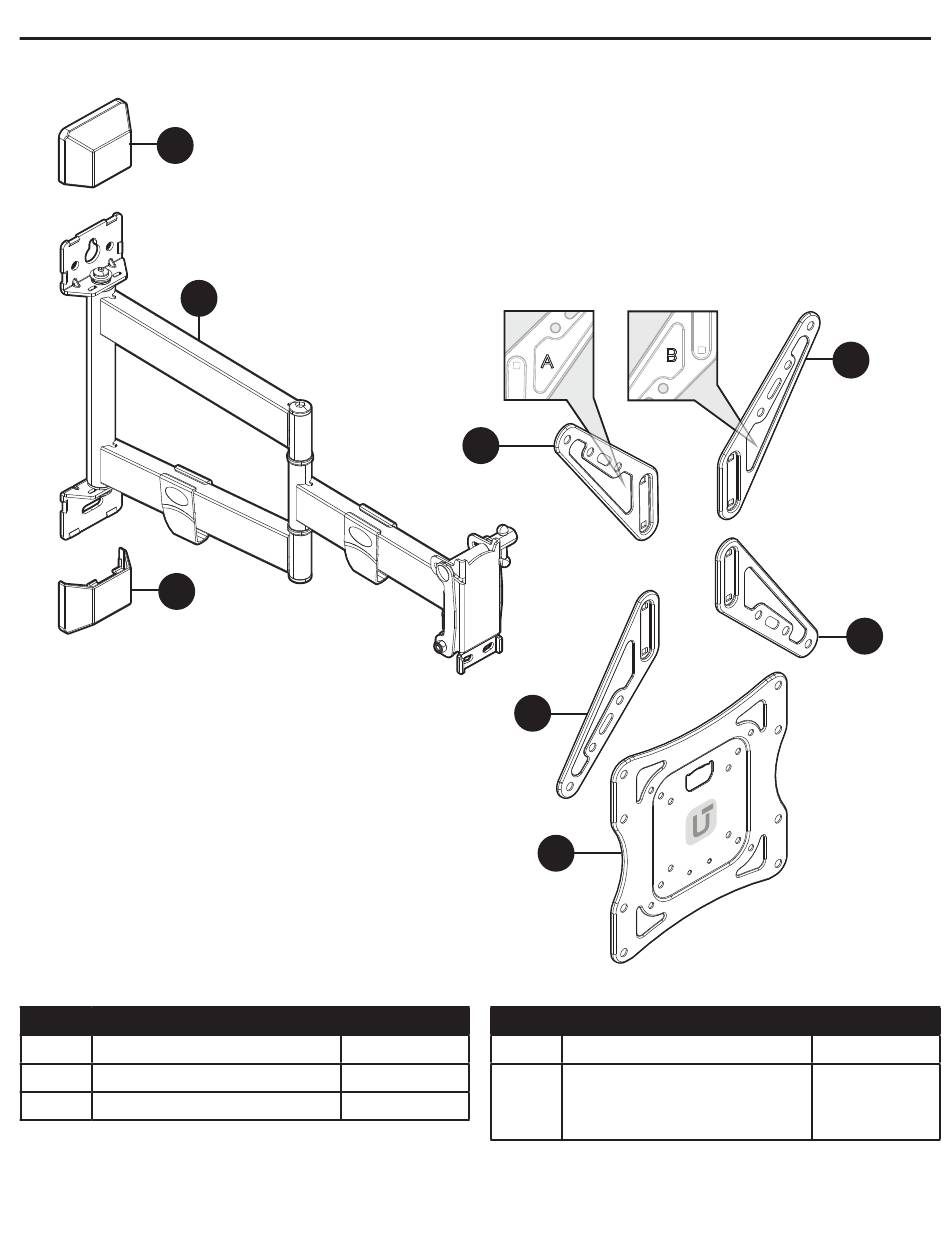 A

B