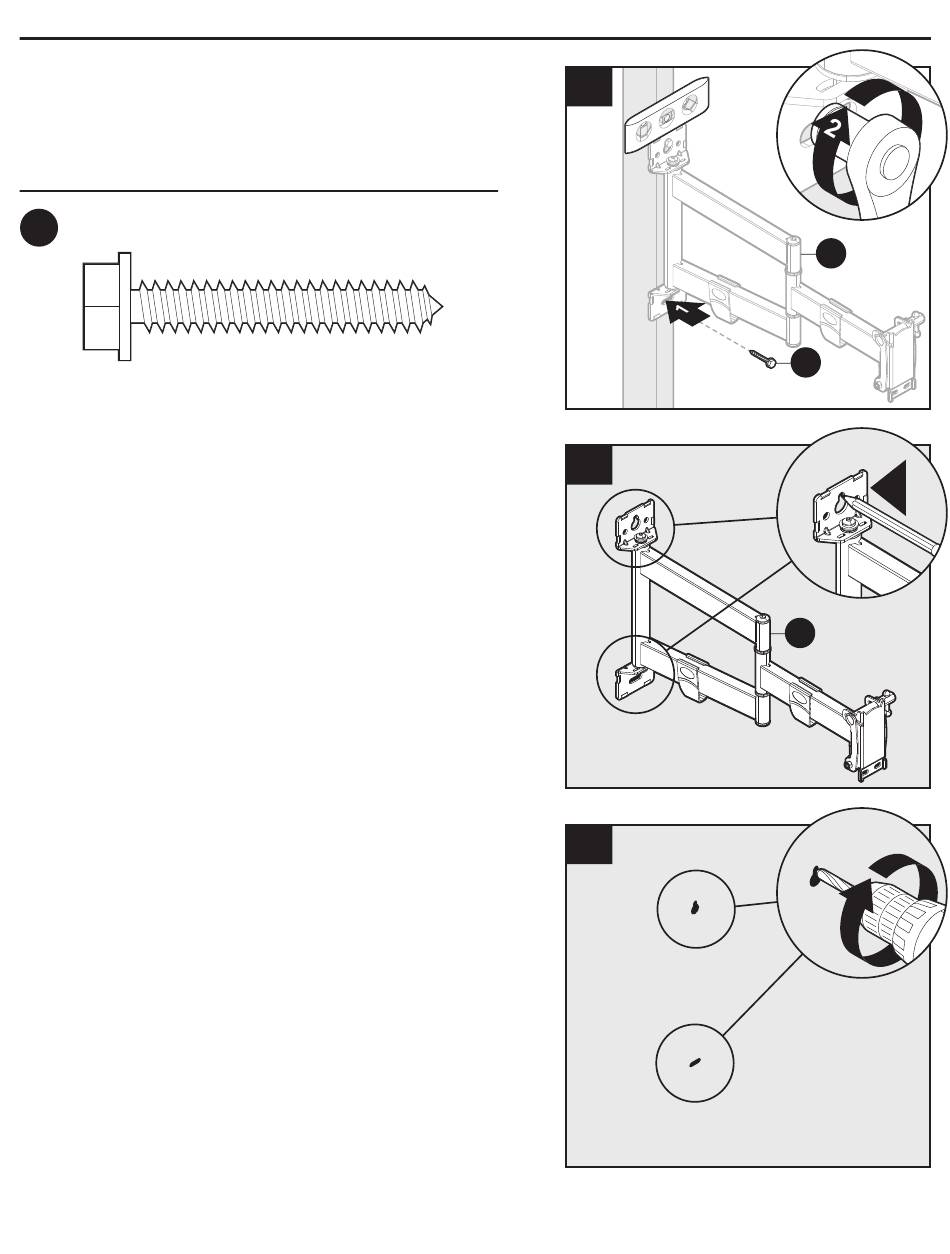 2

1