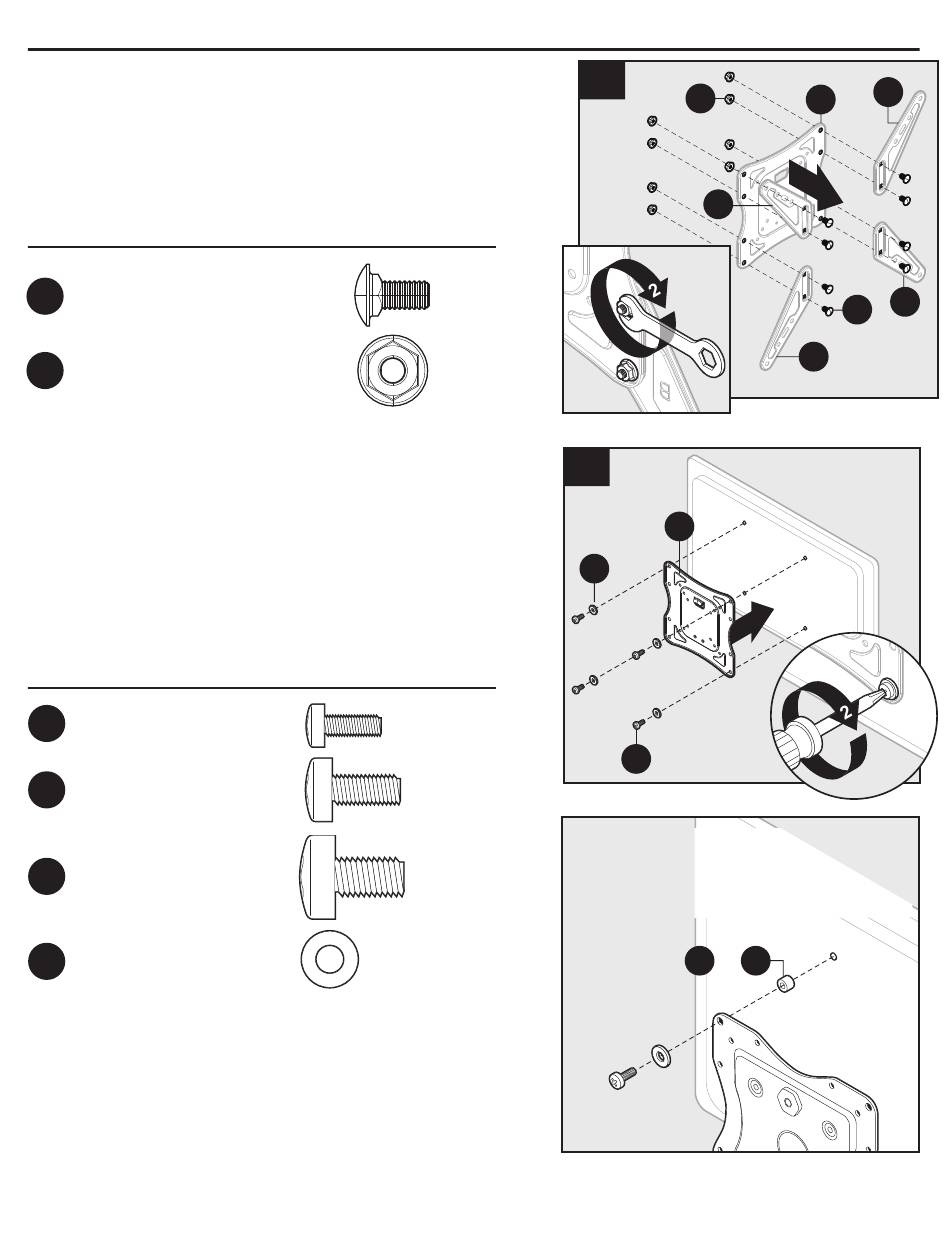 2

2