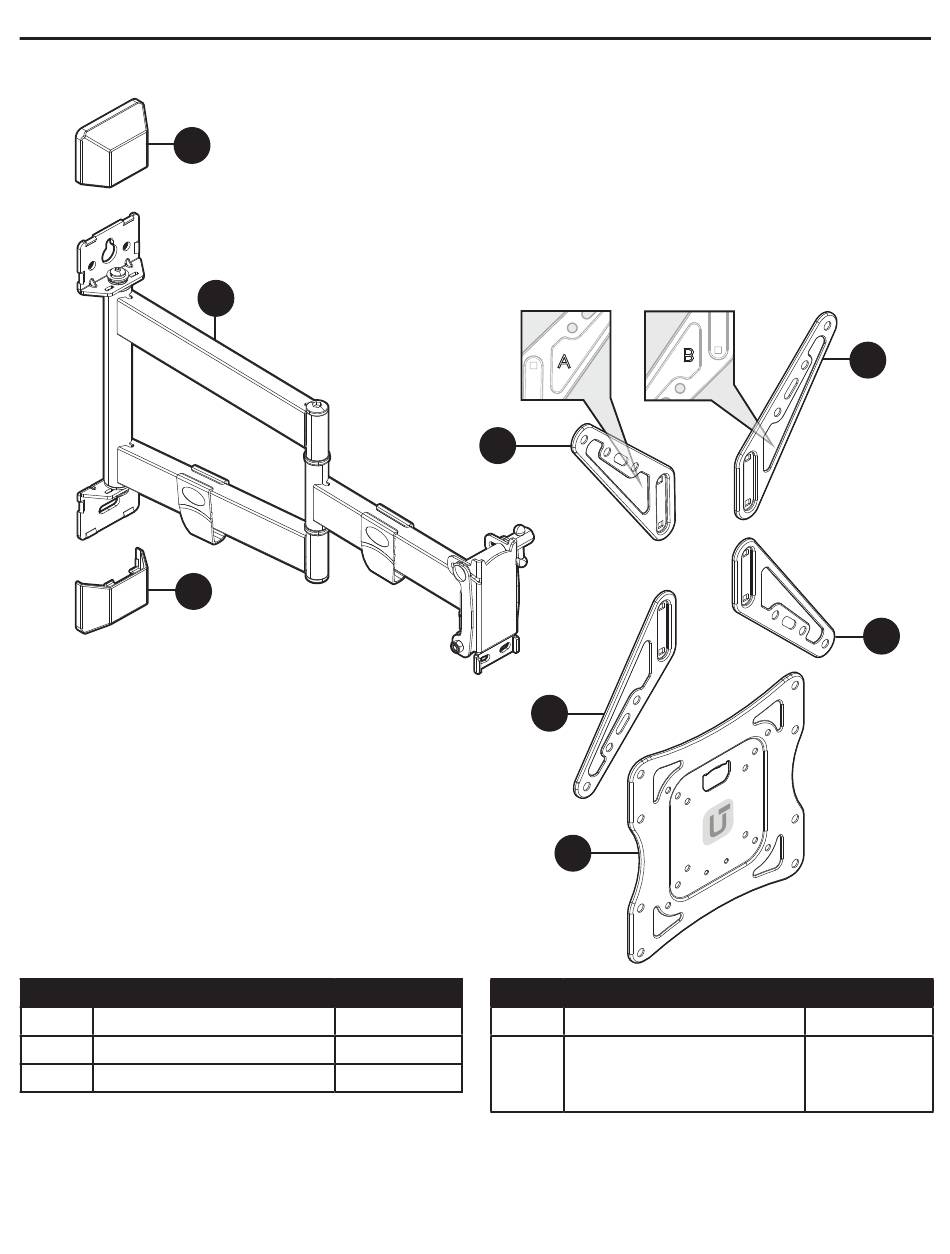 A

B