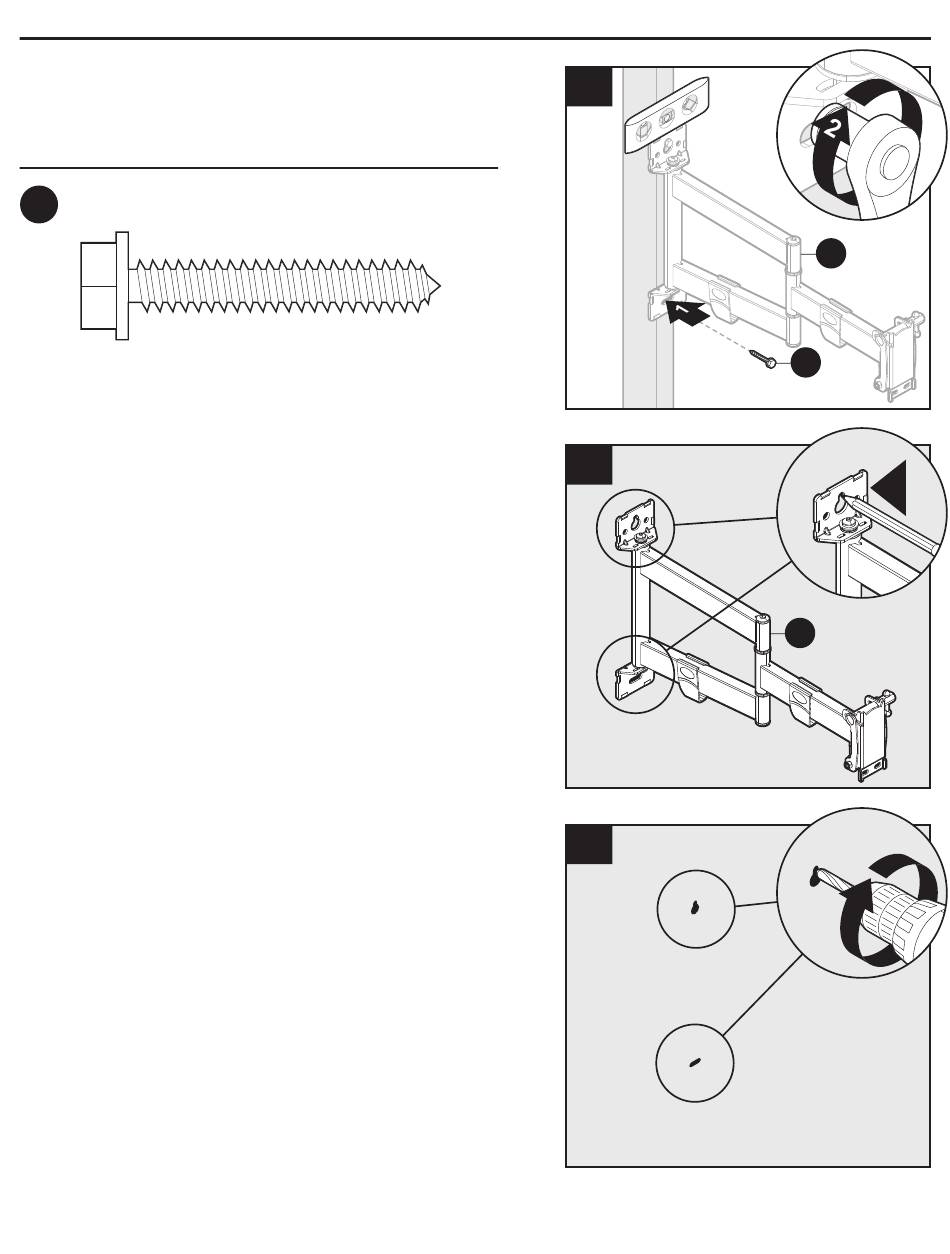 2
1