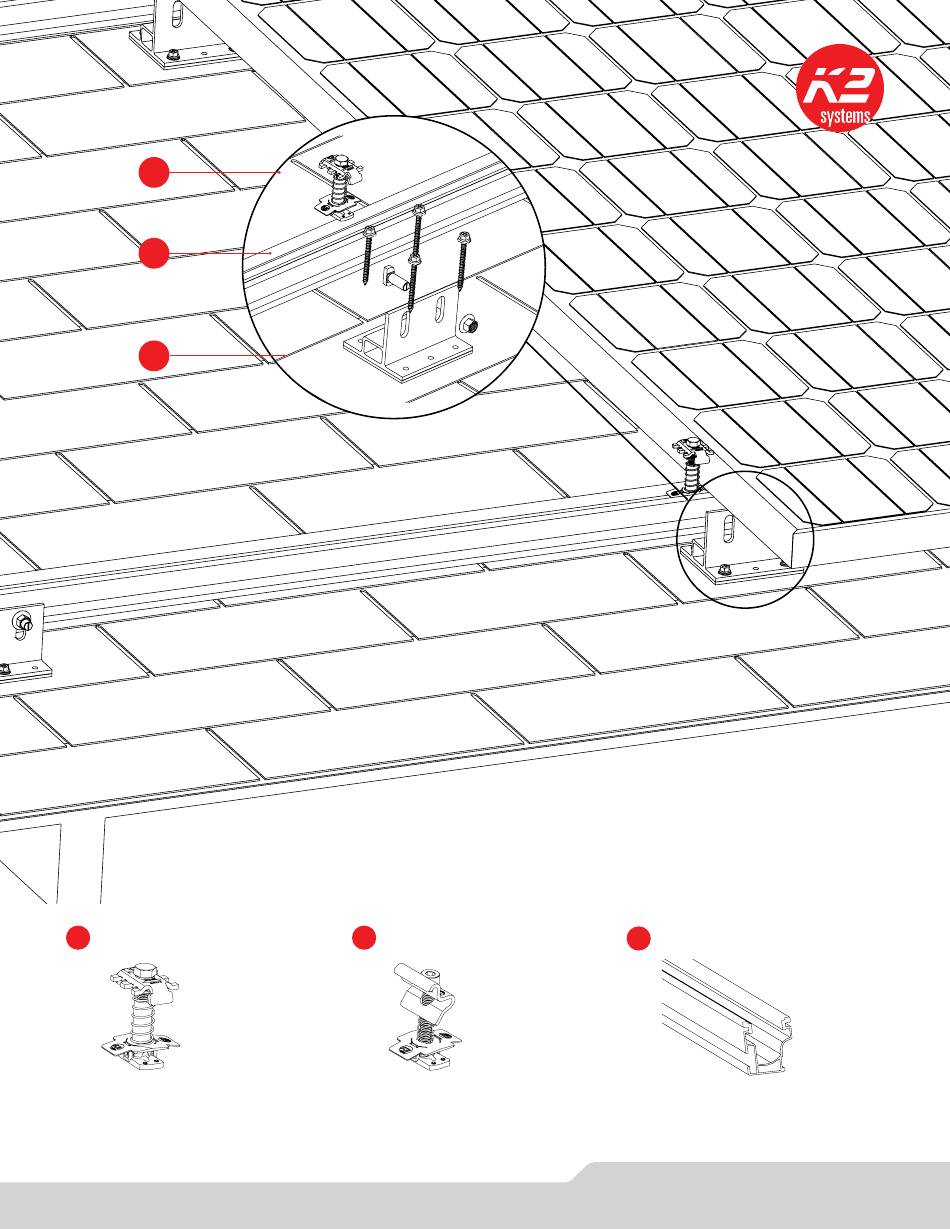 K2 systems