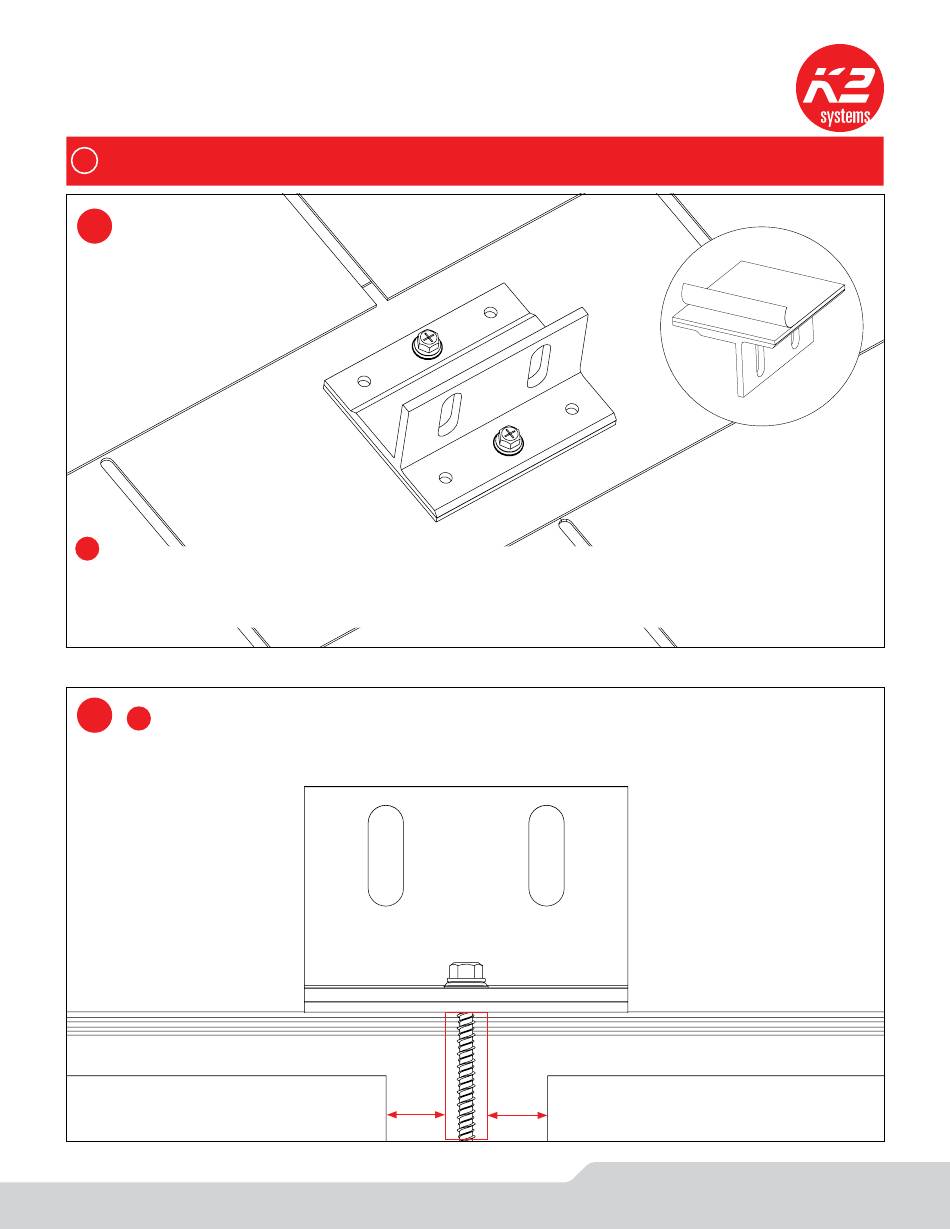 K2 systems