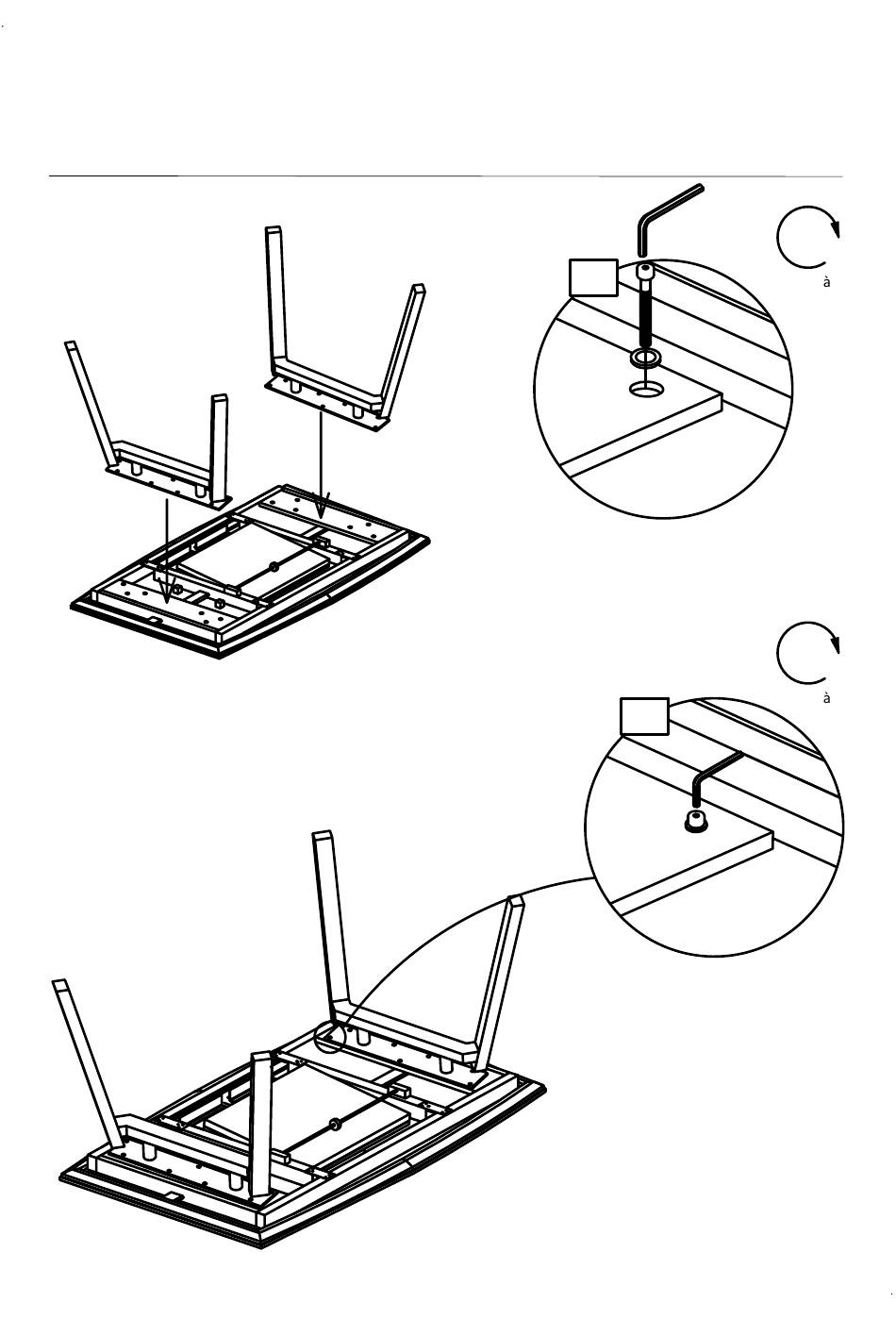 à

à