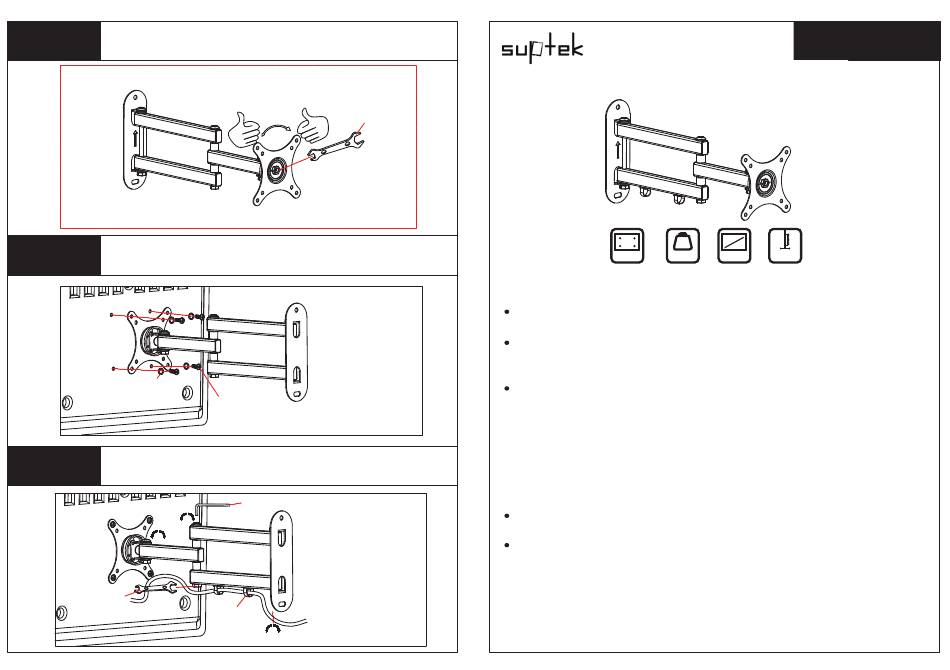 suptek