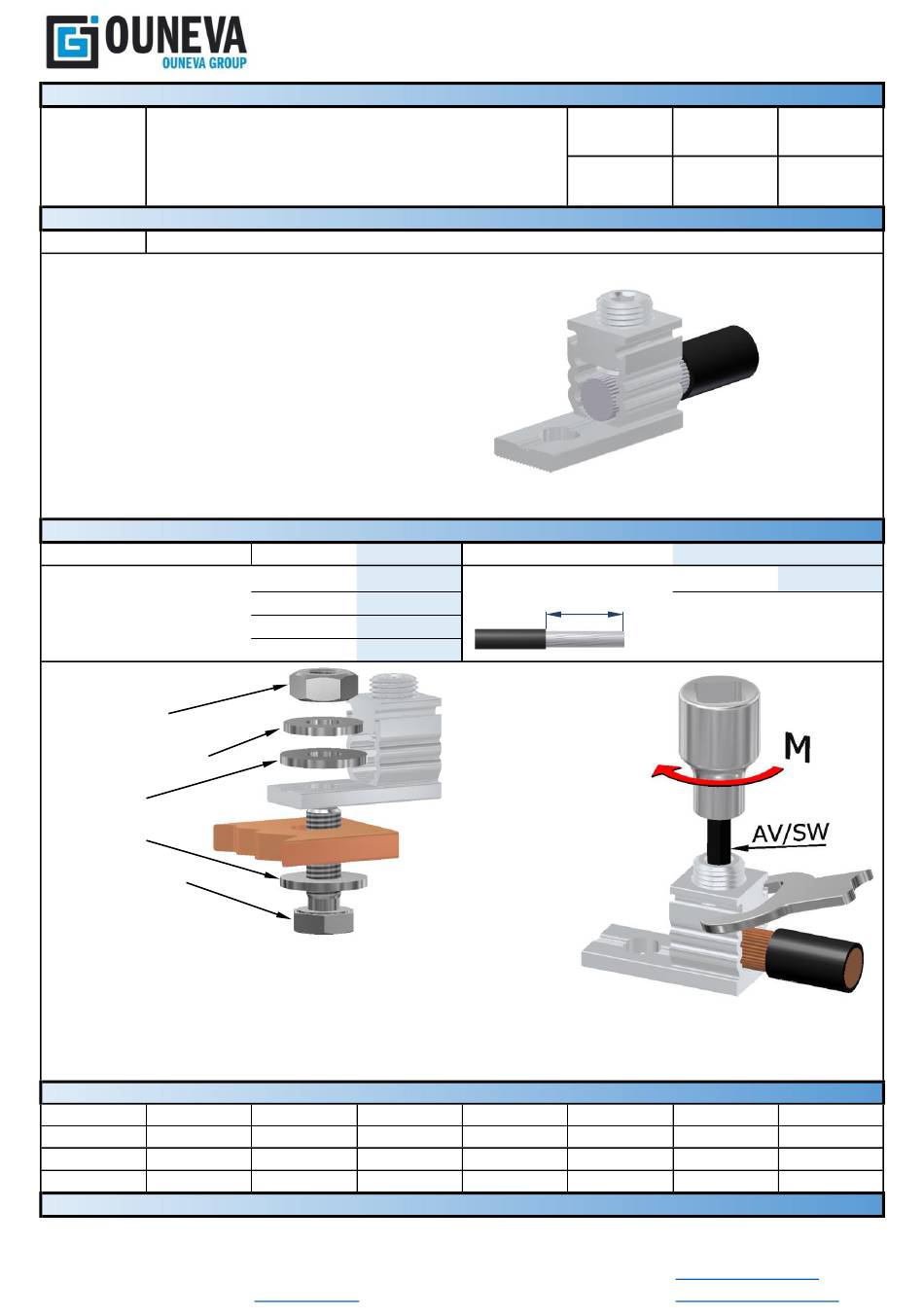 OUNEVA
OUNEVA GROUP

M

AV/SW