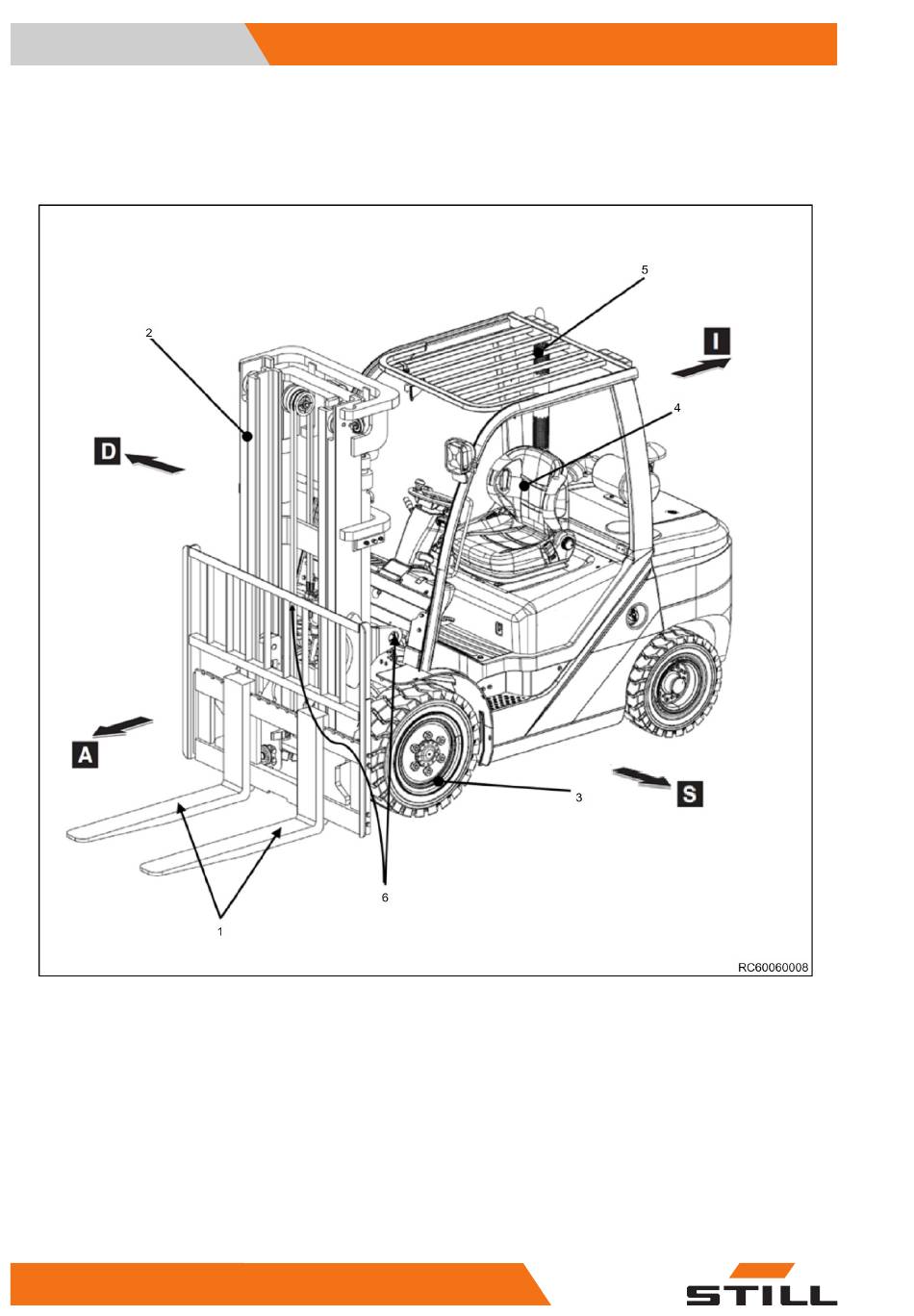 5

2

I

4

D

A

3

S

6

1

RC60060008

STILL