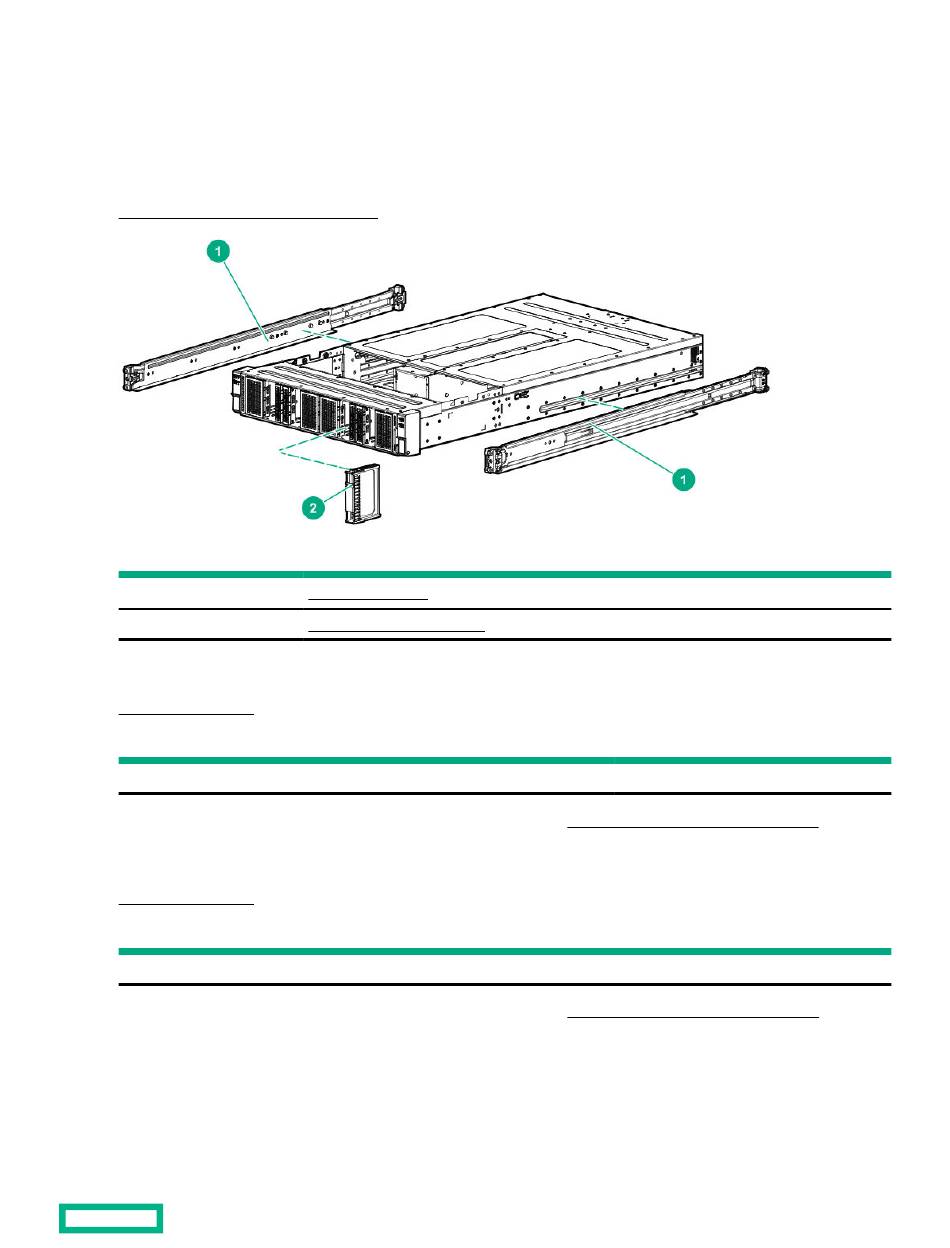 1

1

2