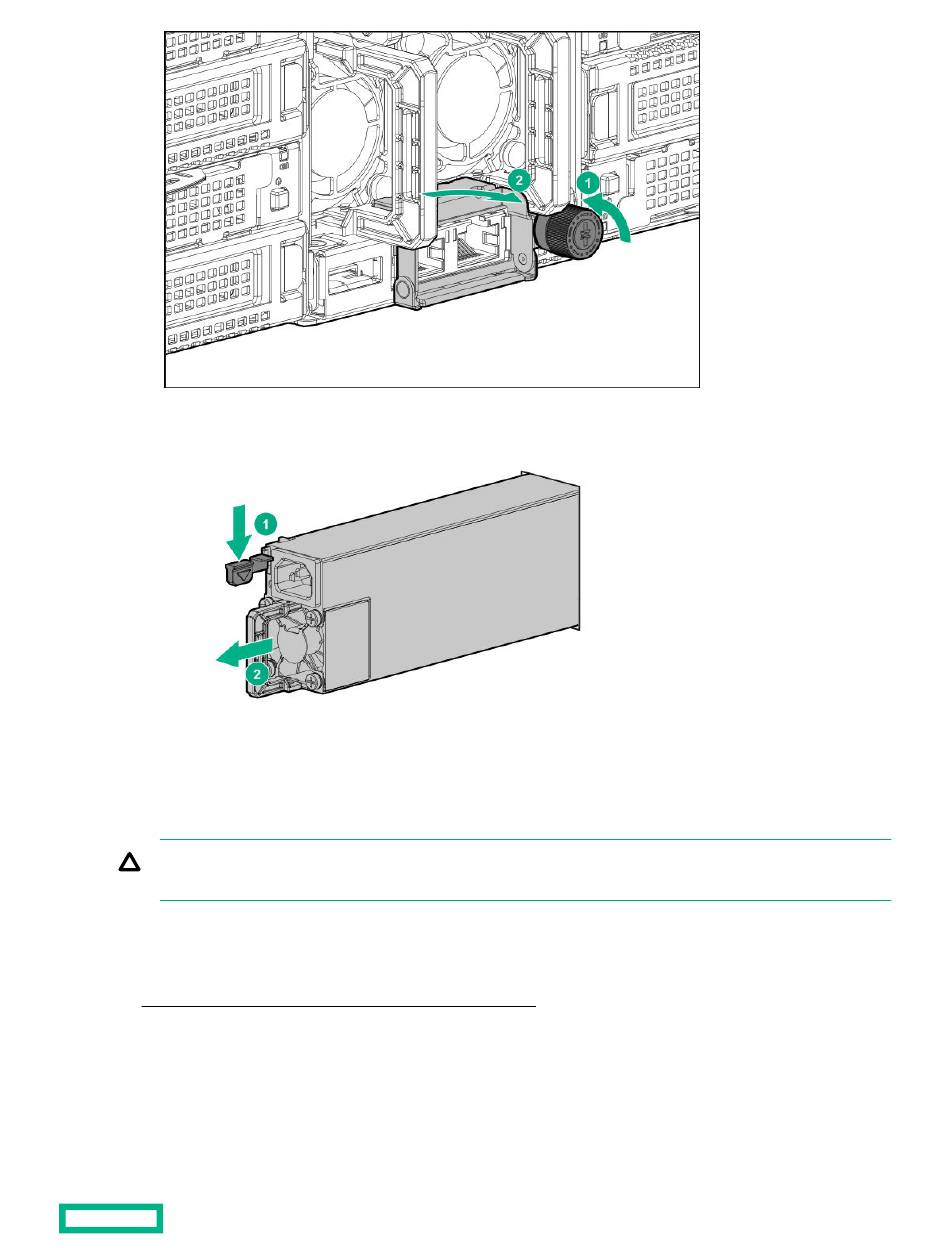 2
1

1

2