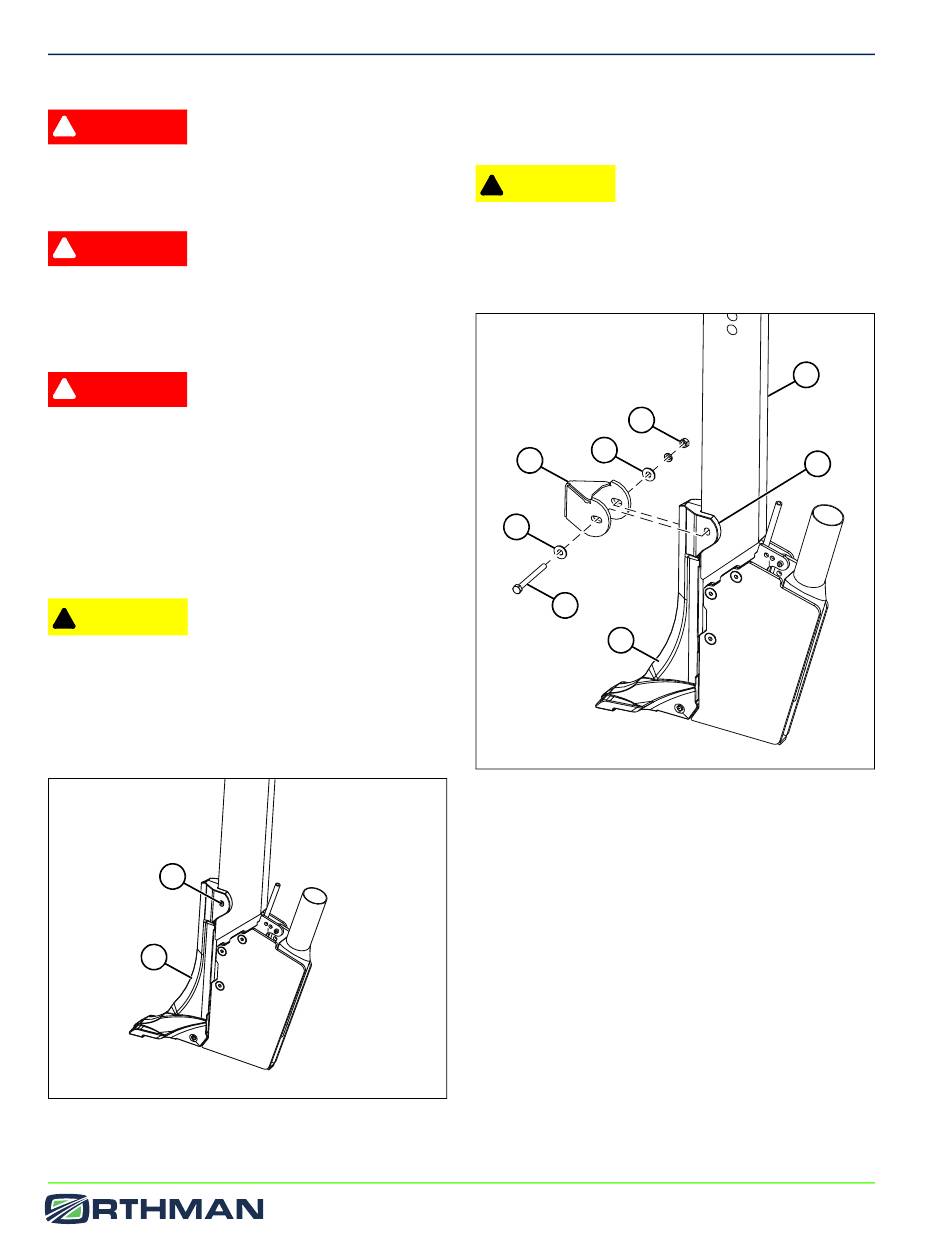 RTHMAN