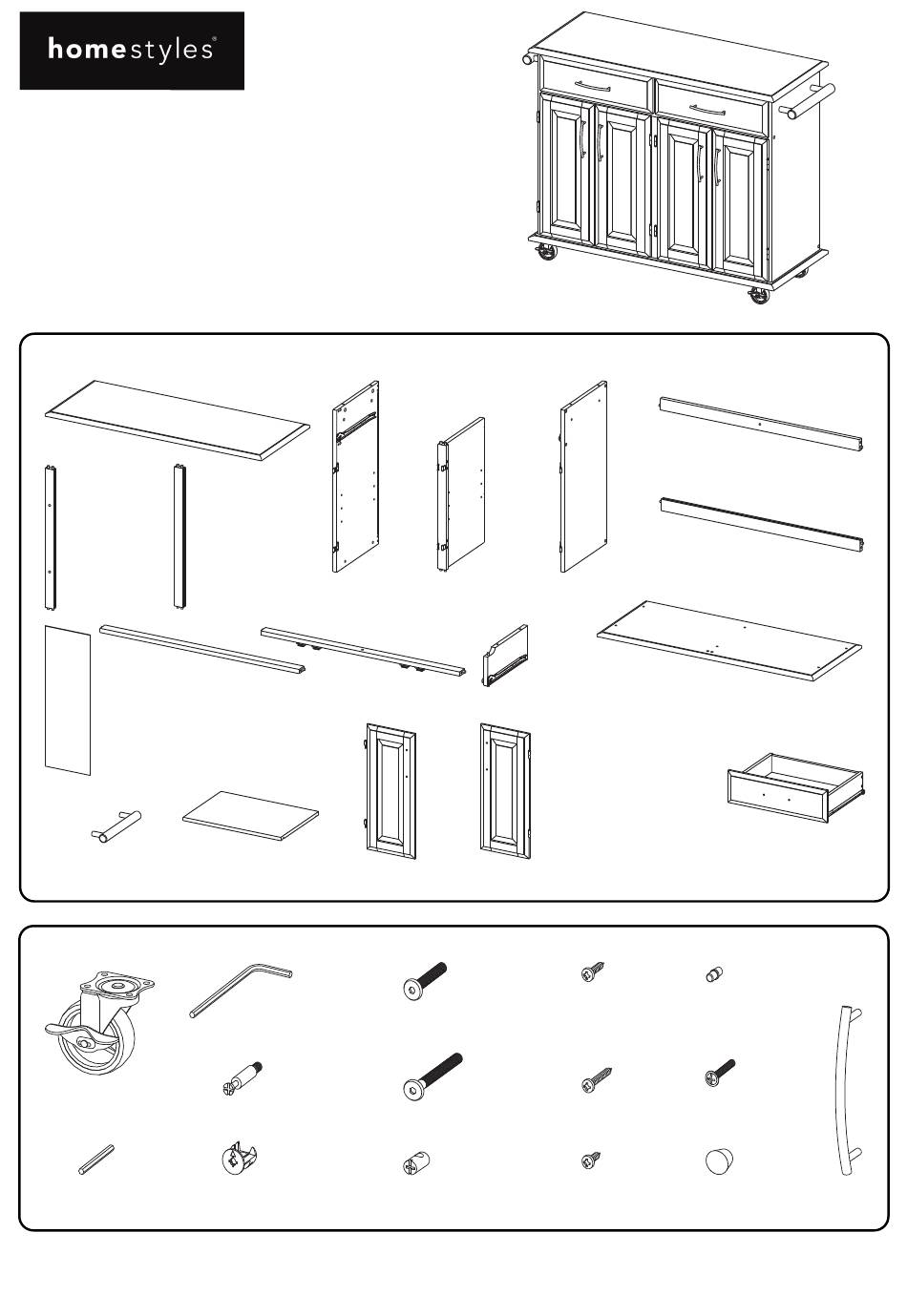 homestyles®