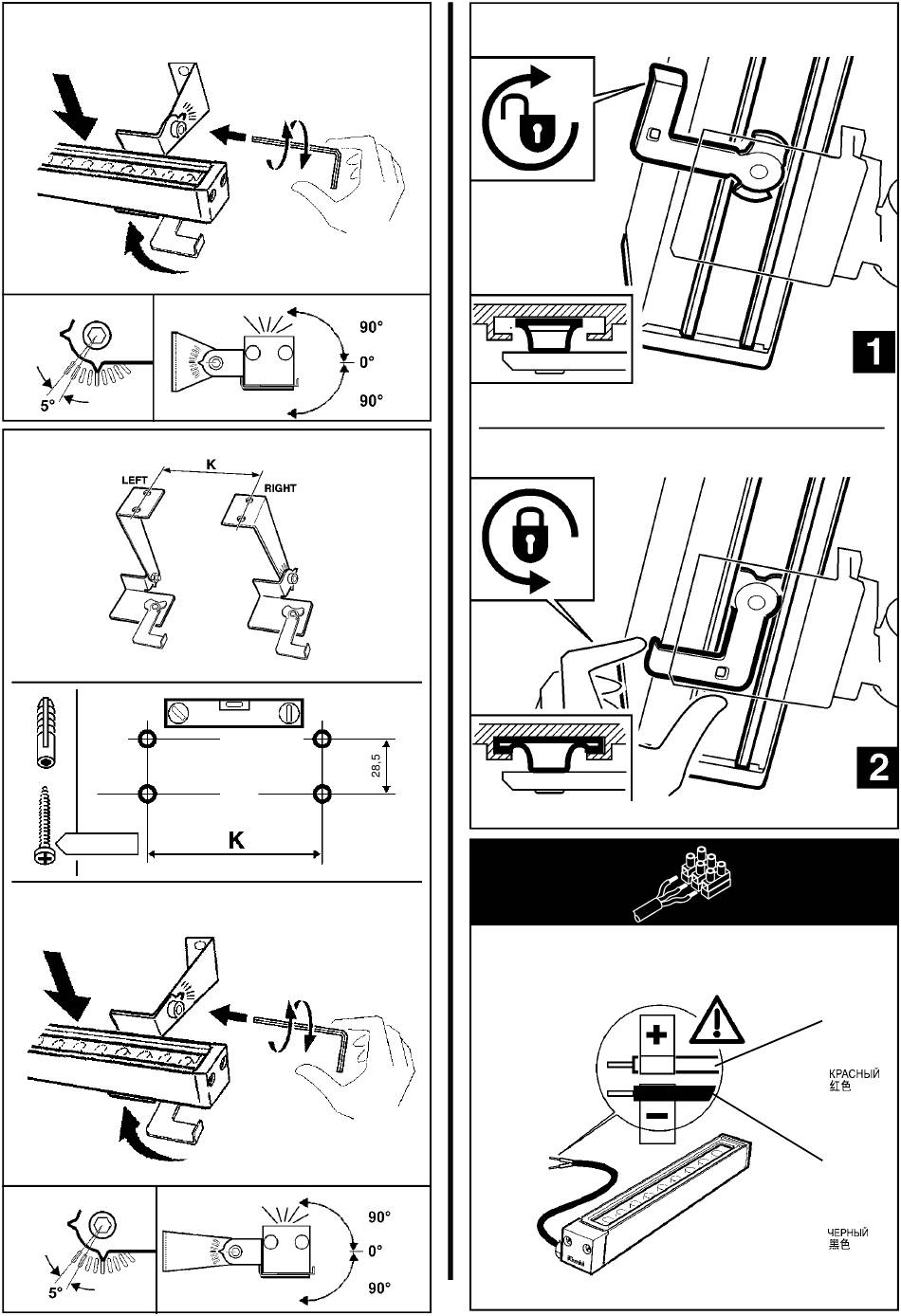 5°

90°
0°
90°

LEFT
K
RIGHT

28,5

K

5°

90°
0°
90°

1

2

+
−

КРАСНЫЙ
红色

ЧЕРНЫЙ
黑色