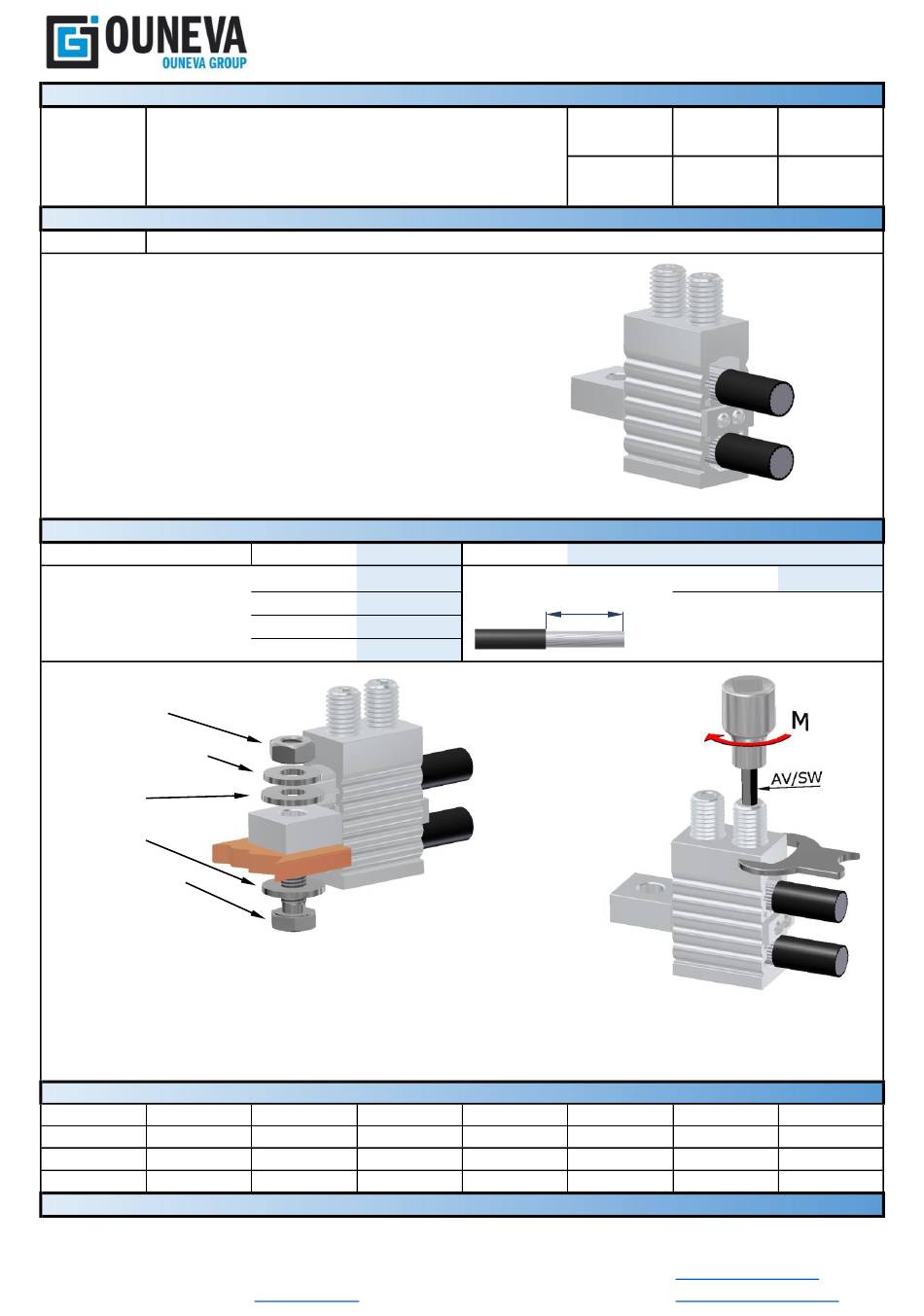 OUNEVA
OUNEVA GROUP

M

AV/SW