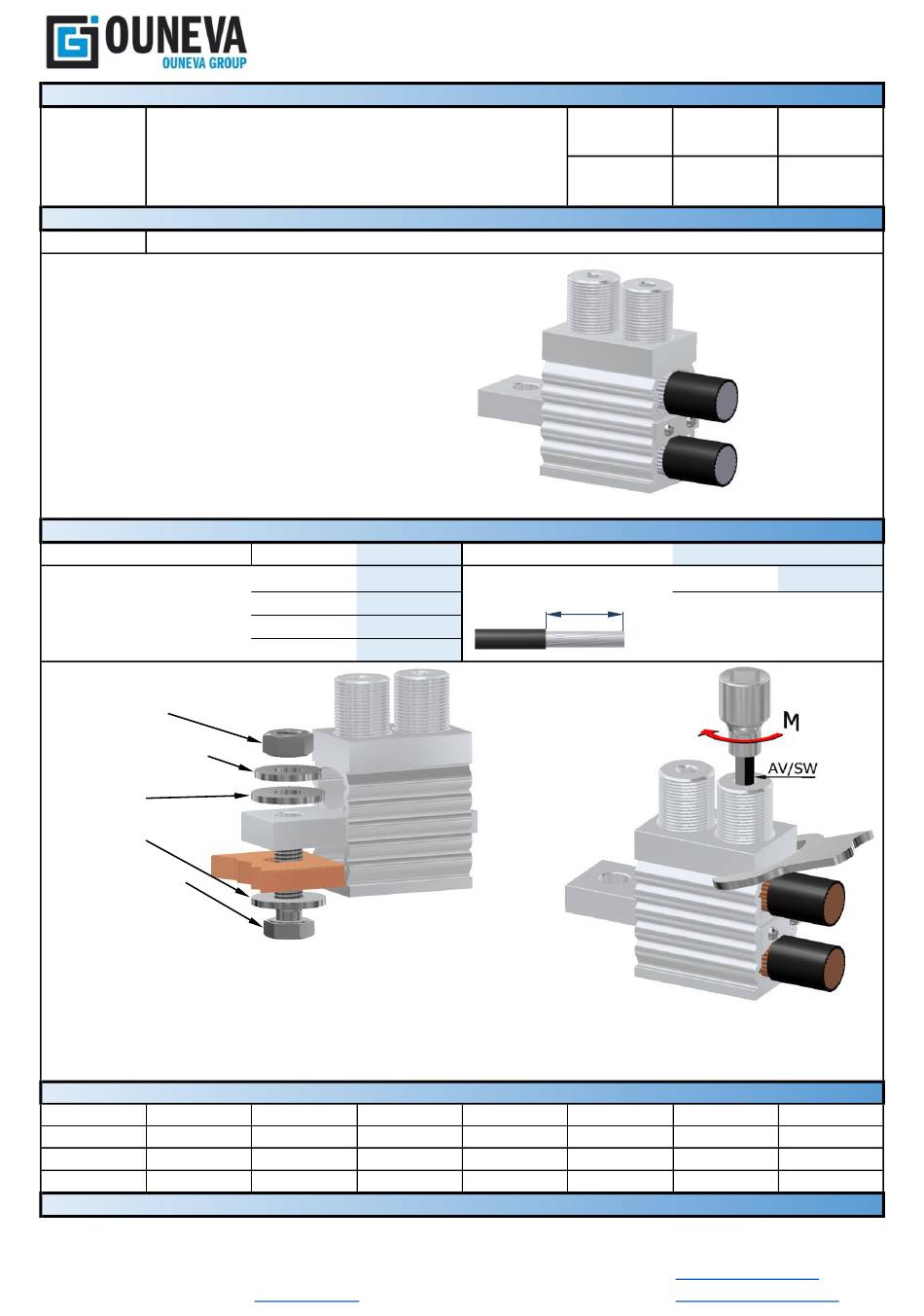 OUNEVA
OUNEVA GROUP

M

AV/SW