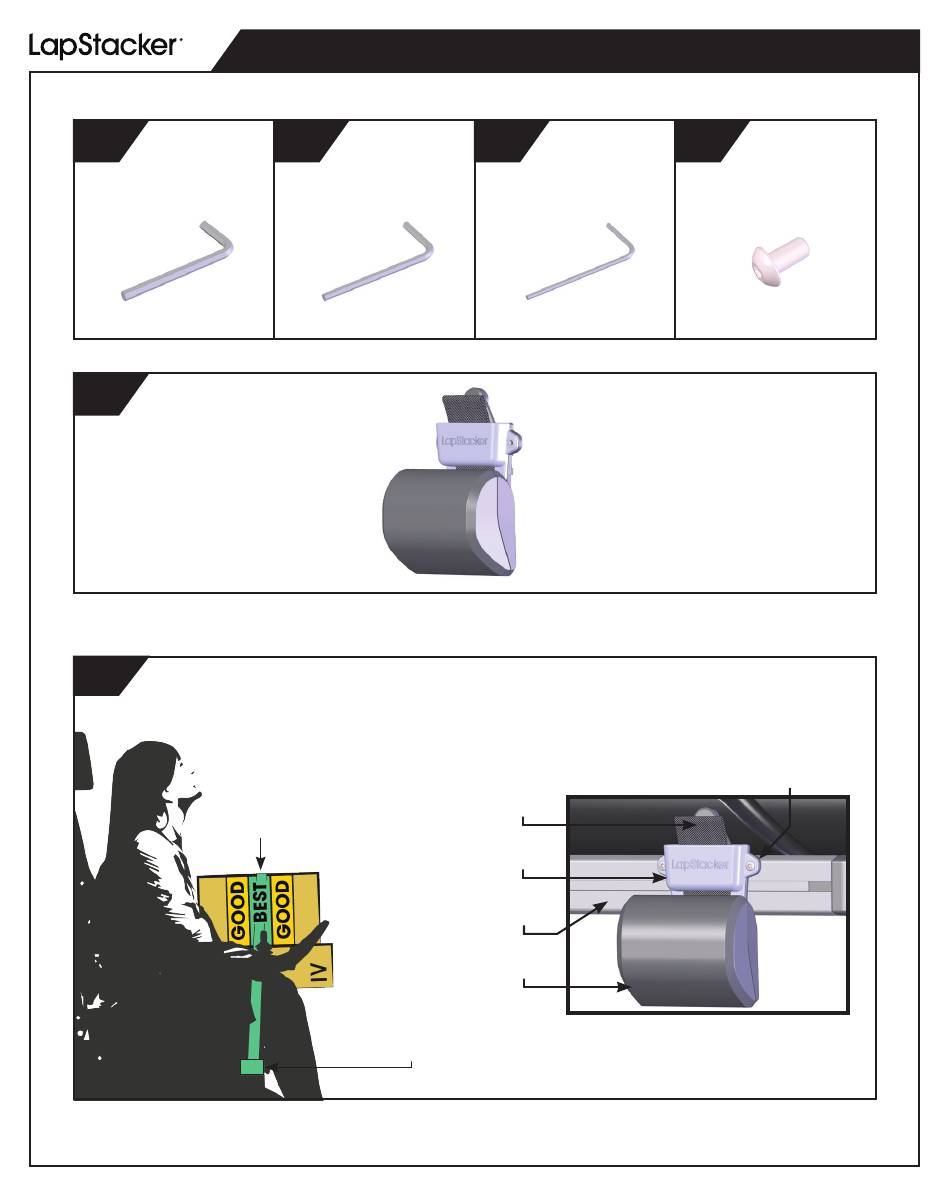 LapStacker

LapStacker

GOOD BEST GOOD

IV

LapStacker