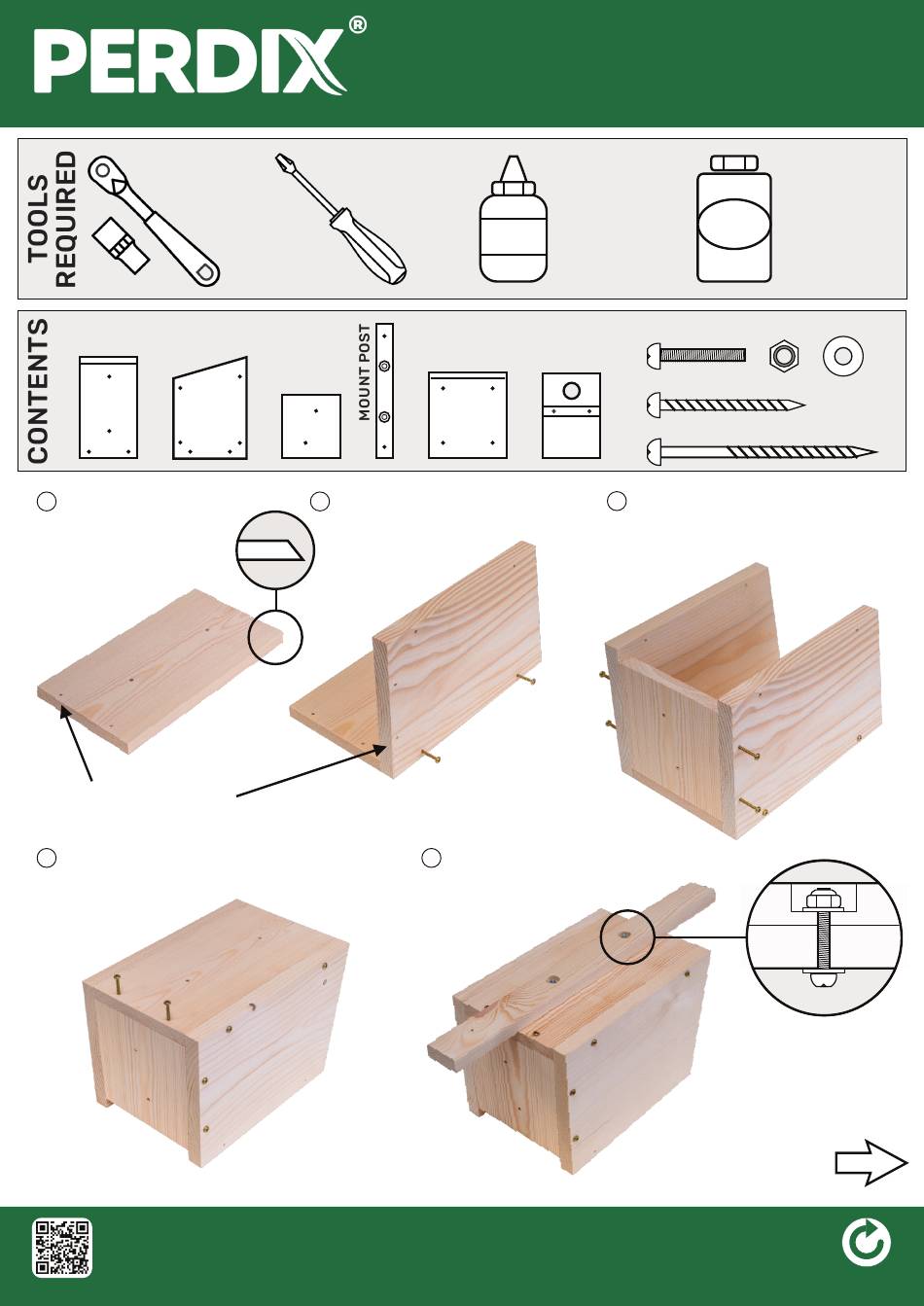 PERDIX®

TOOLS REQUIRED

CONTENTS

MOUNT POST