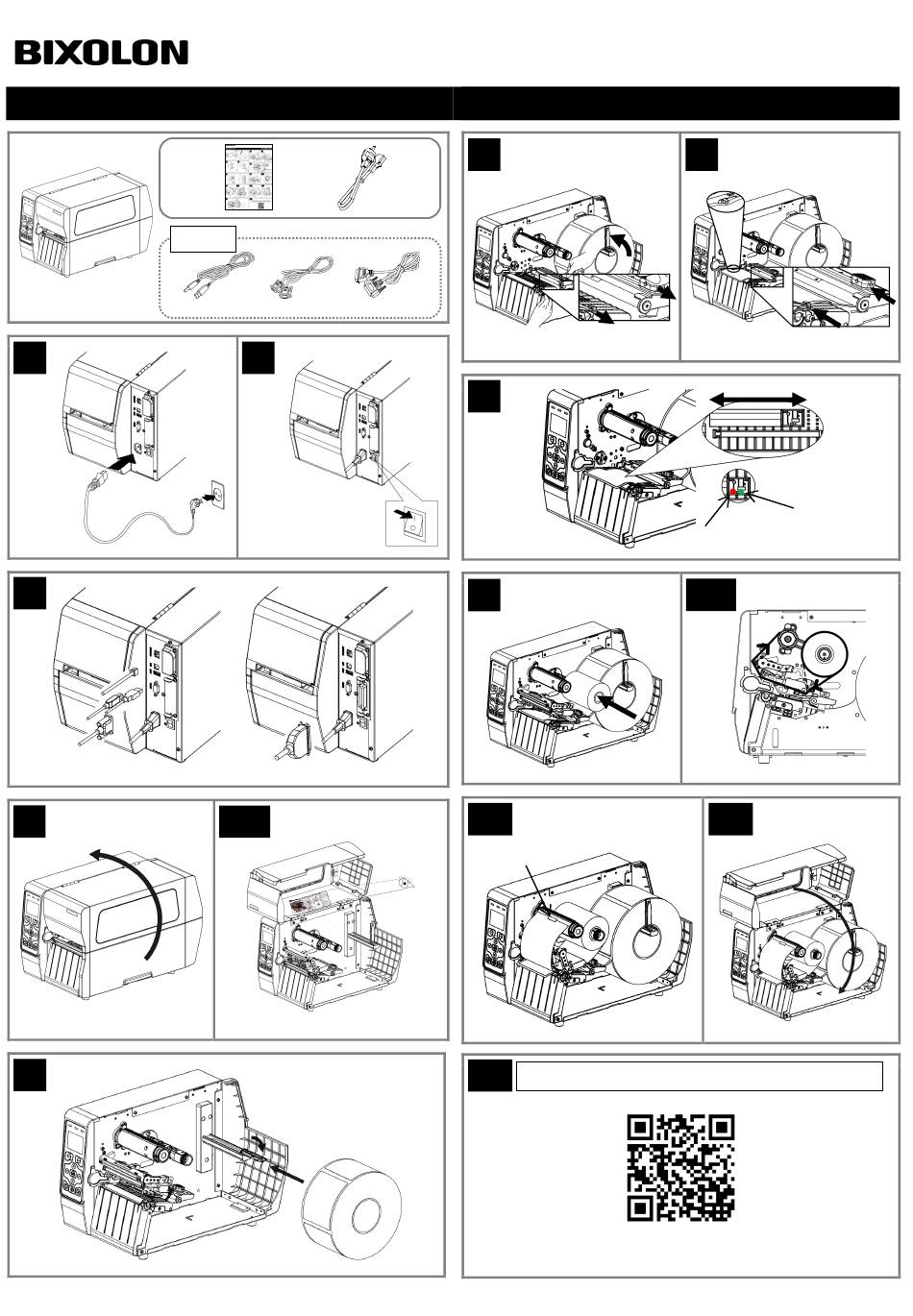 BIXOLON