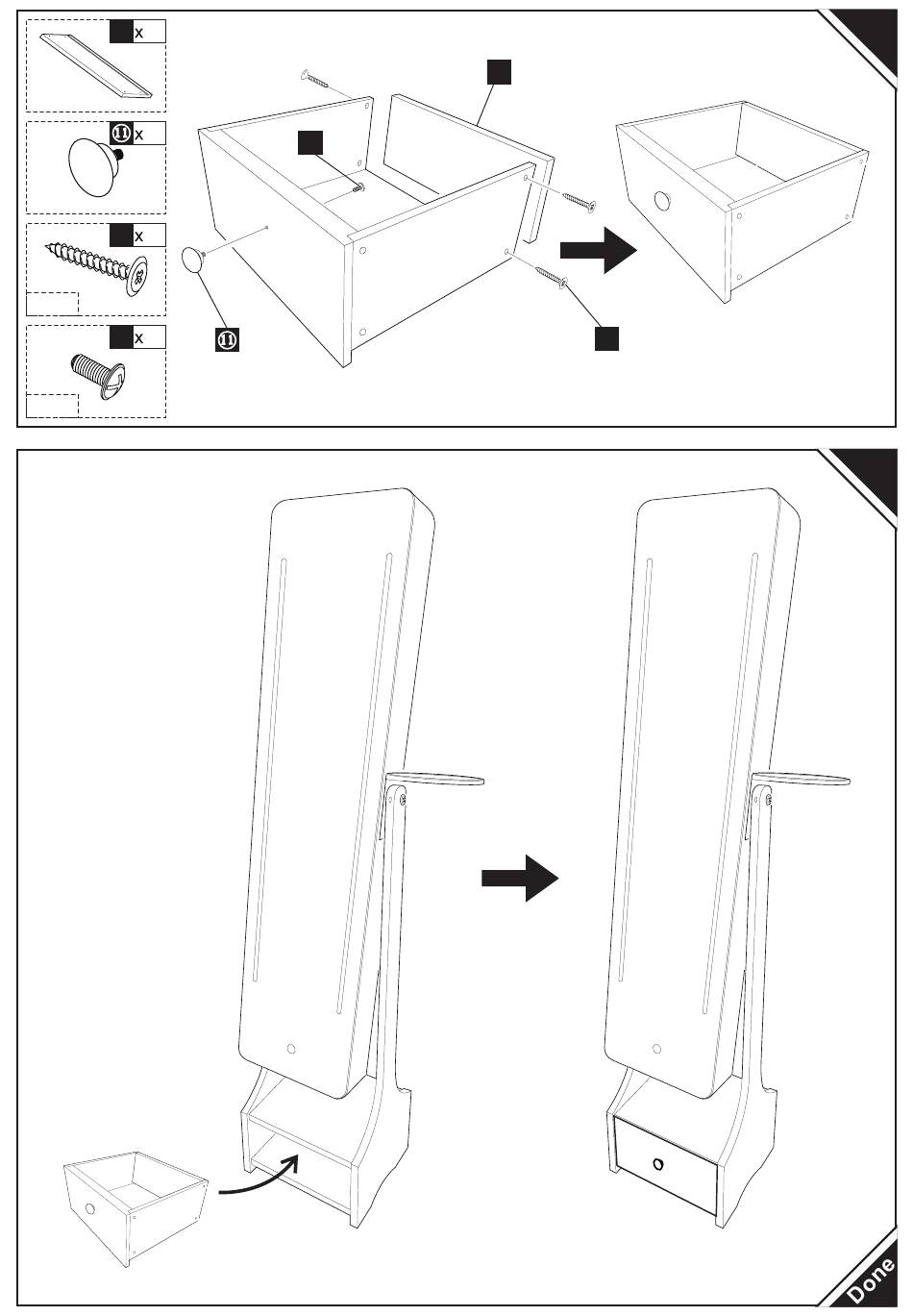 x

11 x

x

x

11

Done