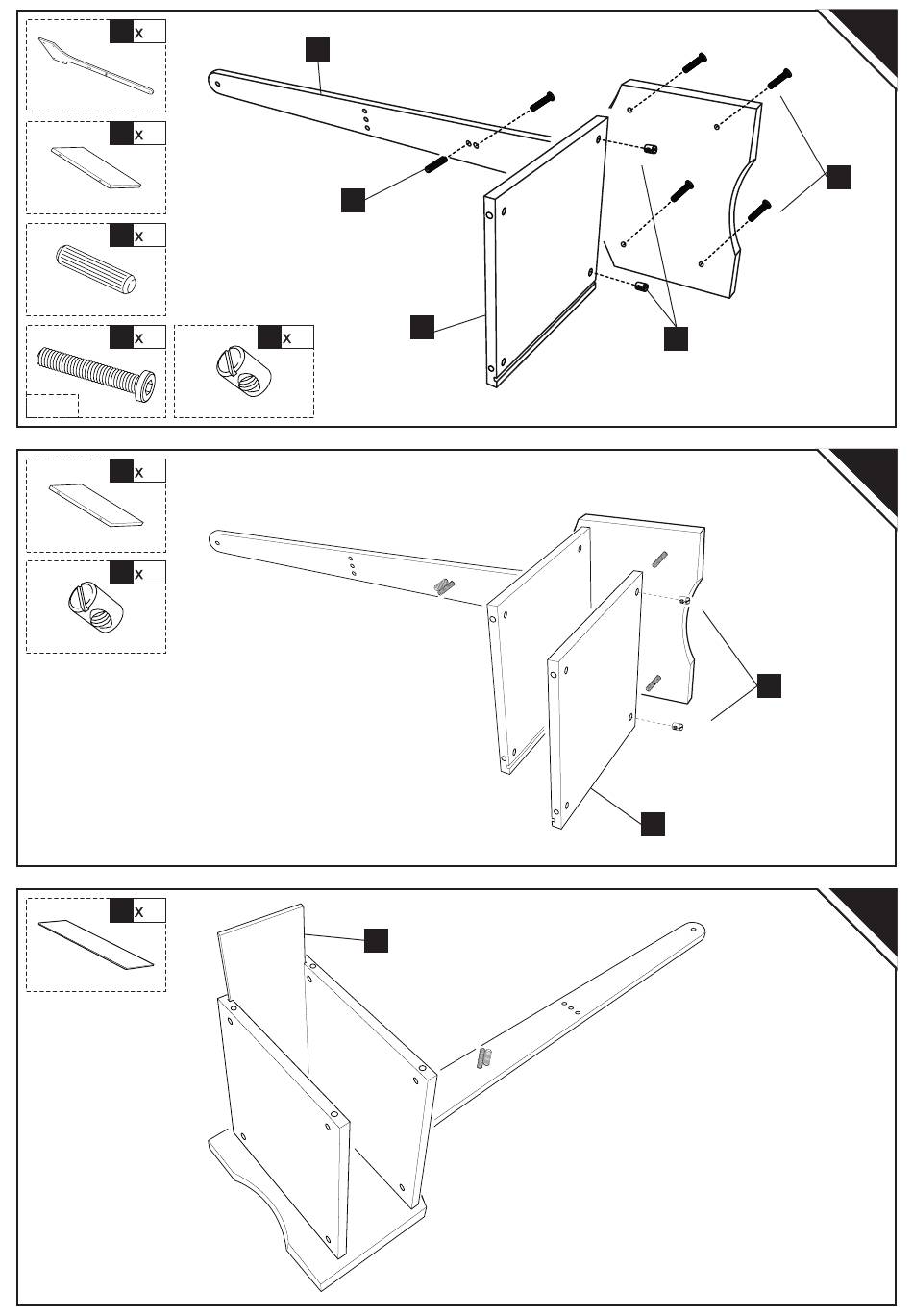 x
x
x
x
x

x
x

x