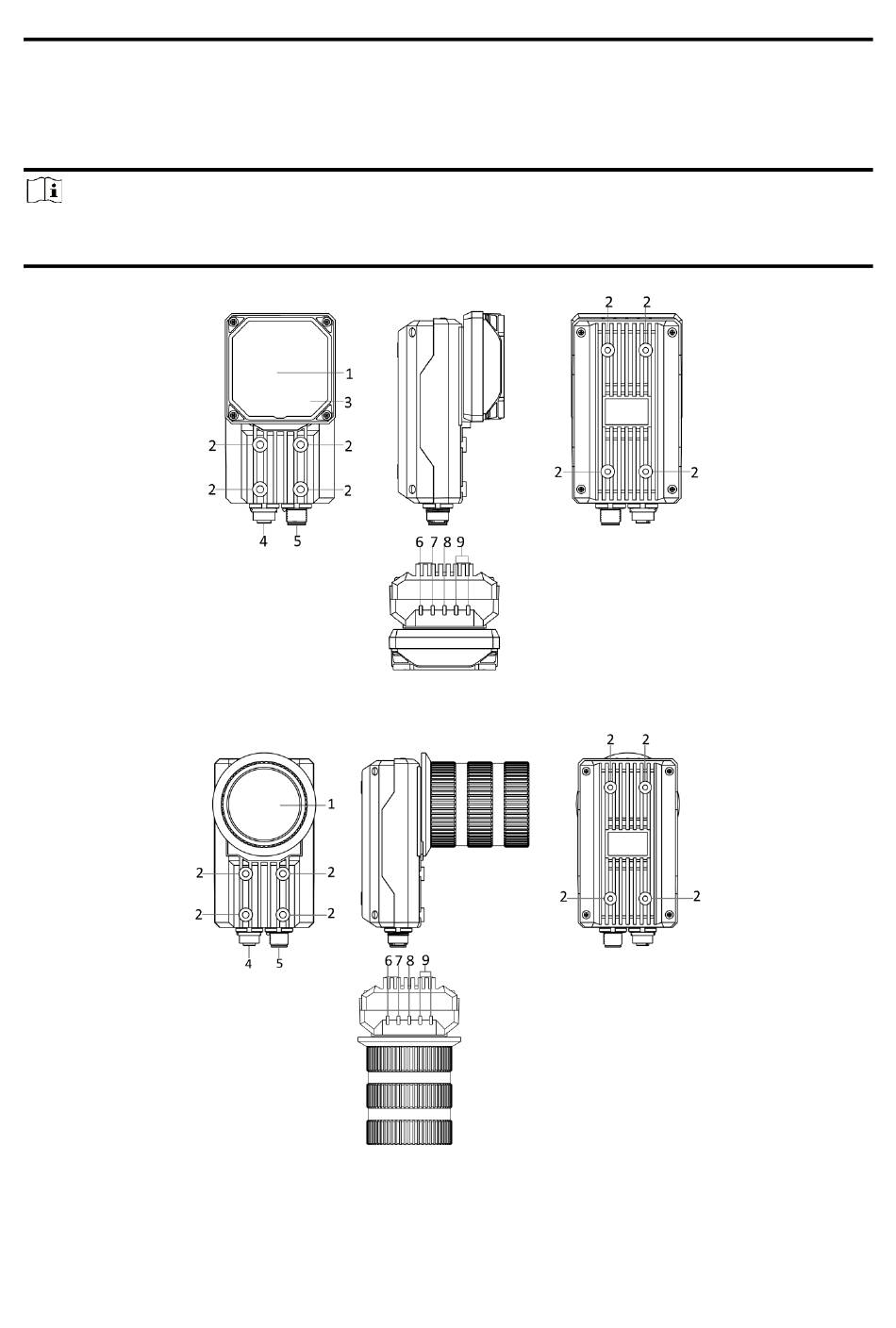 1
3
2
2
2
2
4
5

2 2
2 2

6 7 8 9

1
2
2
2
2
4
5

2 2
2 2

6 7 8 9