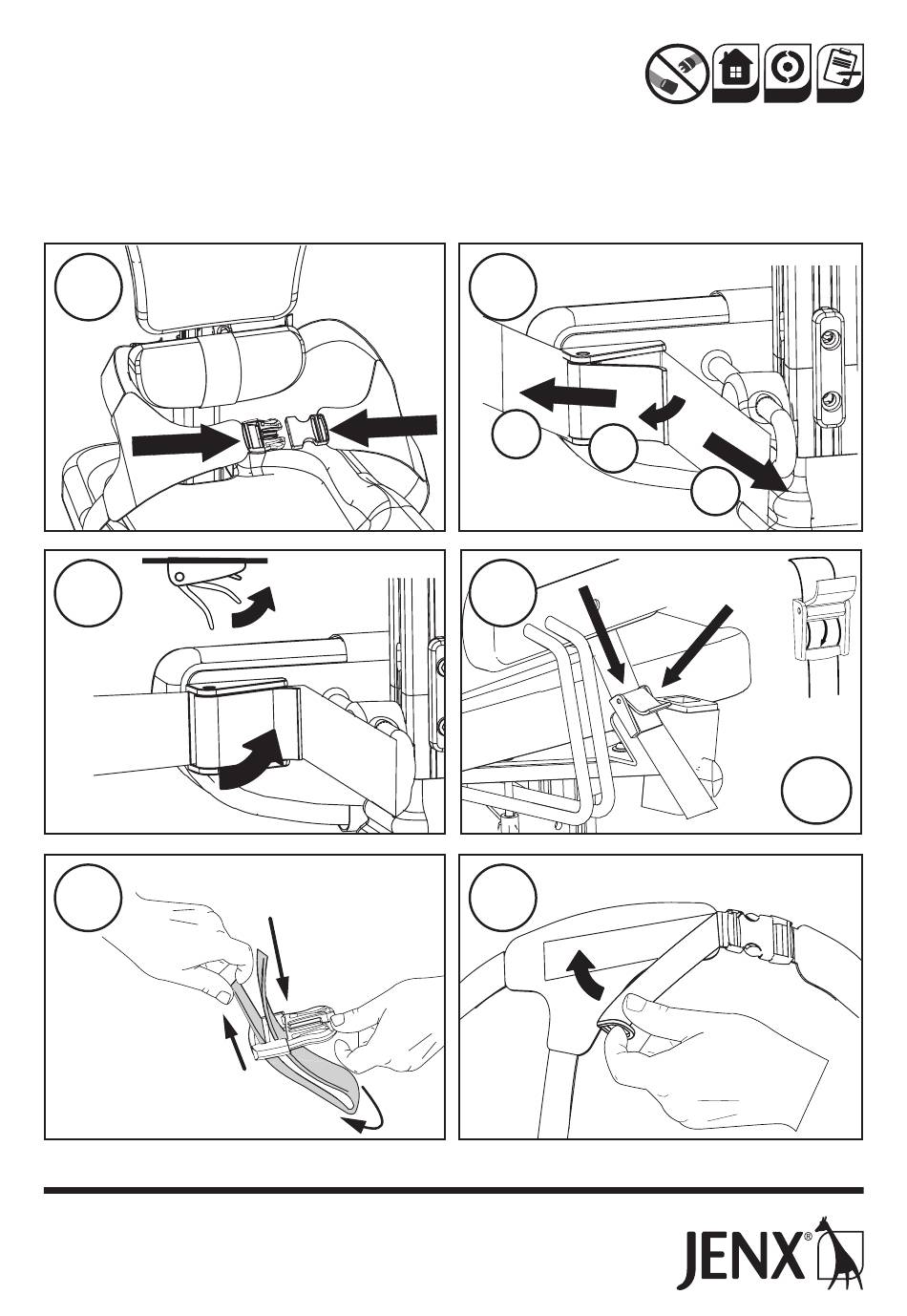 JENX®