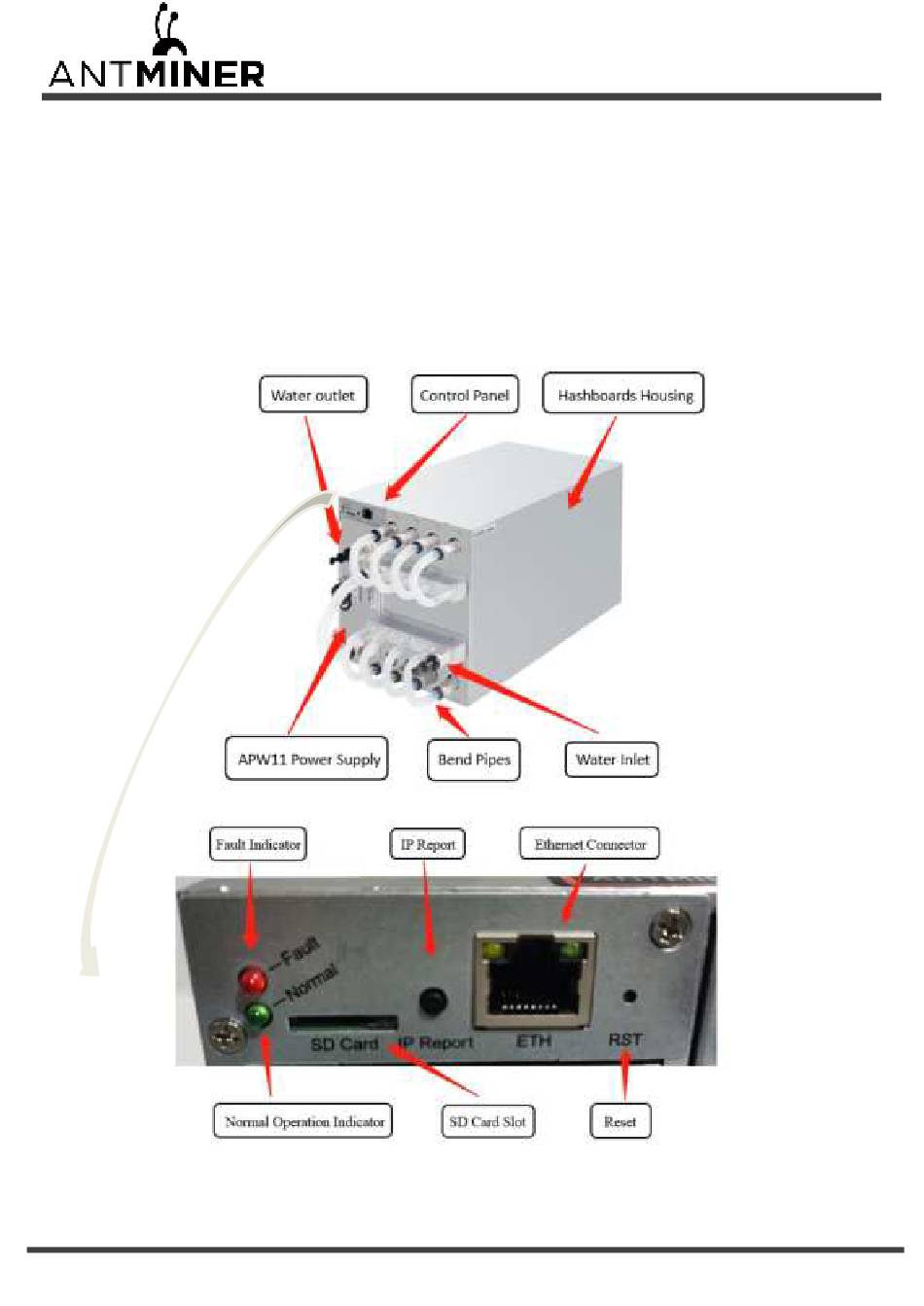 ANTMINER

Water outlet

Control Panel

Hashboards Housing

APW11 Power Supply

Bend Pipes

Water Inlet

Fault Indicator

IP Report

Ethernet Connector

Fault

Normal

SD Card

IP Report

ETH

RST

Normal Operation Indicator

SD Card Slot

Reset