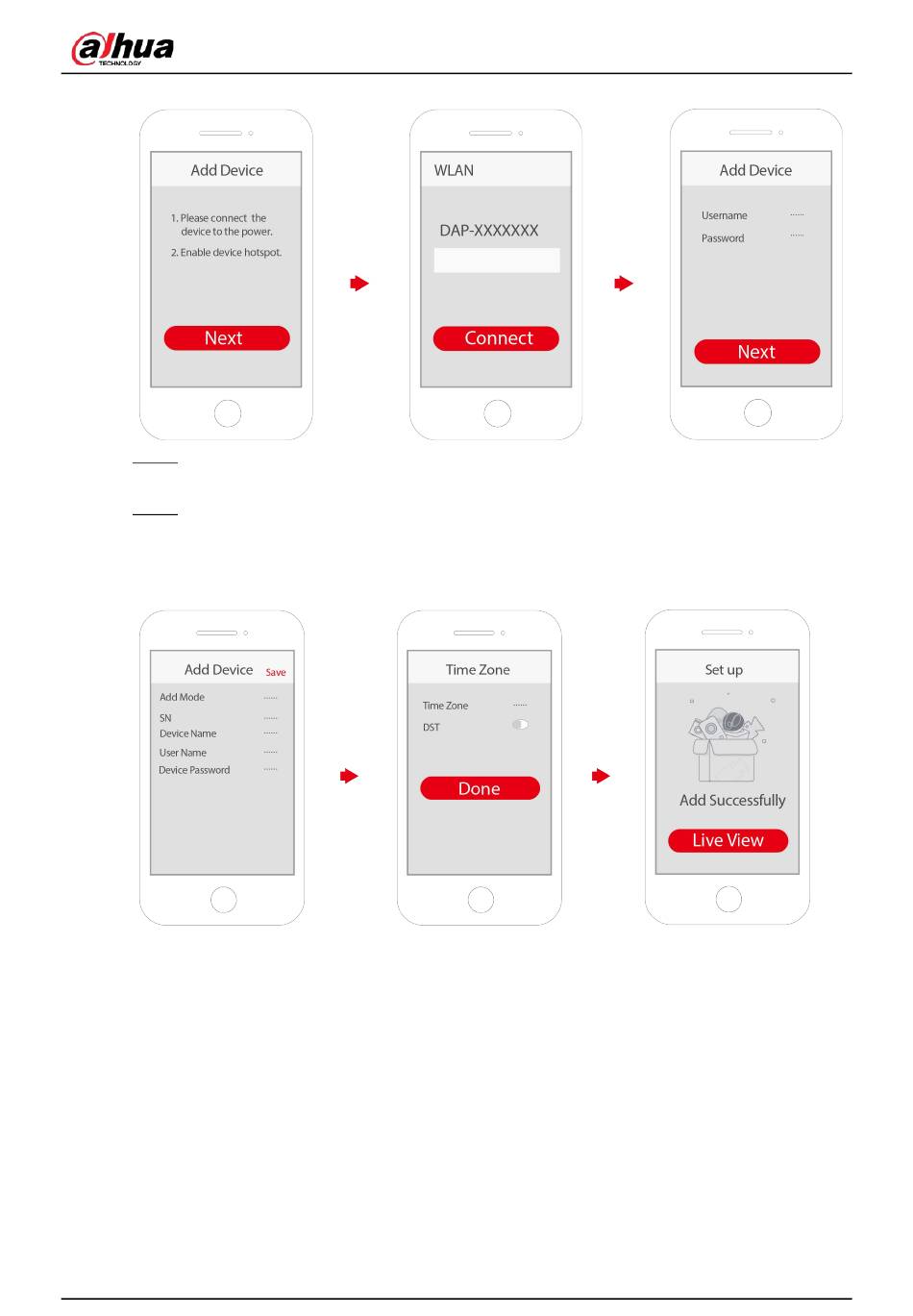 alhua
TECHNOLOGY

Add Device

1. Please connect the device to the power.

2. Enable device hotspot.

Next

WLAN

DAP-XXXXXXX

Connect

Add Device

Username ......

Password ......

Next

Add Device Save

Add Mode ......

SN ......

Device Name ......

User Name ......

Device Password ......

Time Zone

Time Zone ......

DST

Done

Set up

Add Successfully

Live View