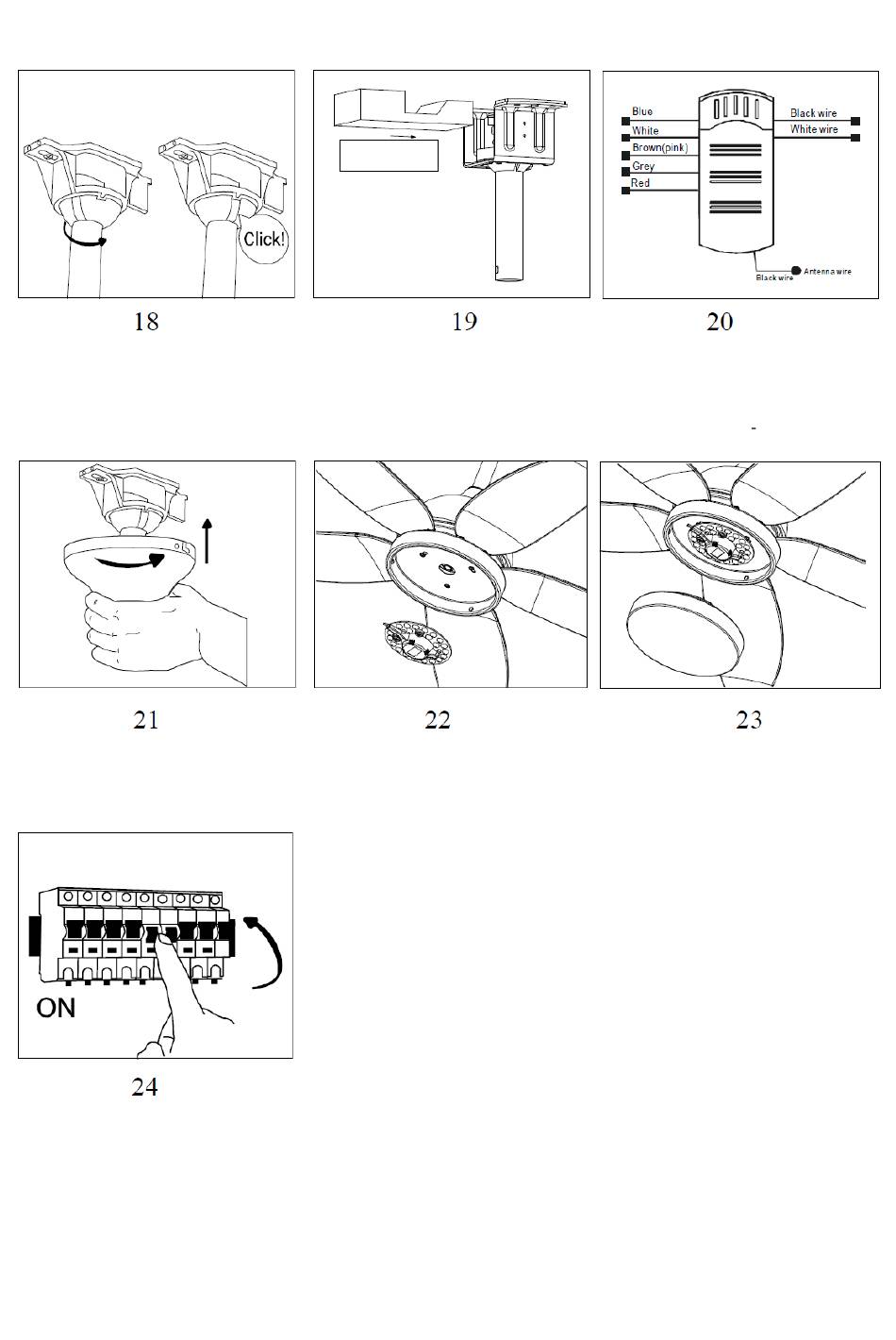 Click!

18

19

Blue
White
Brown(pink)
Grey
Red
Black wire
White wire
Black wire
Antenna wire

20

-

21

22

23

ON

24