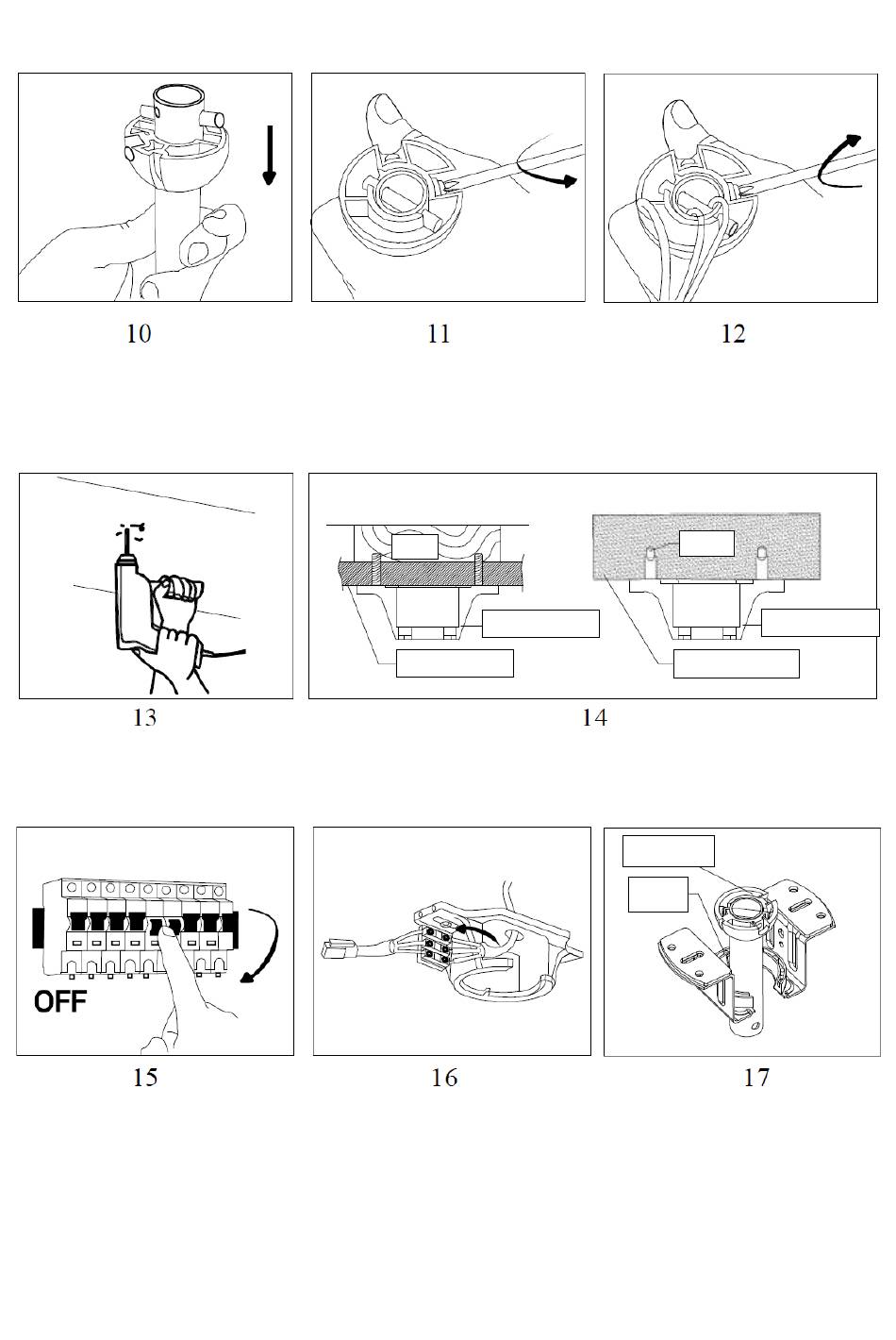 10

11

12

13

14

OFF

15

16

17